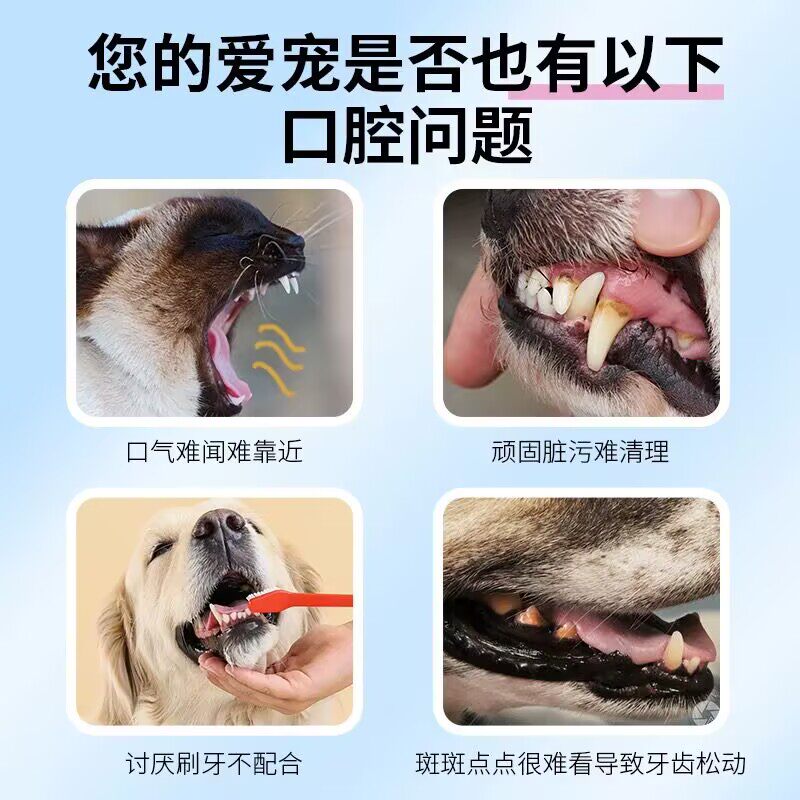 您的爱宠是否也有以下口腔问题

口气难闻难靠近

顽固脏污难清理

讨厌刷牙不配合

斑斑点点很难看导致牙齿松动