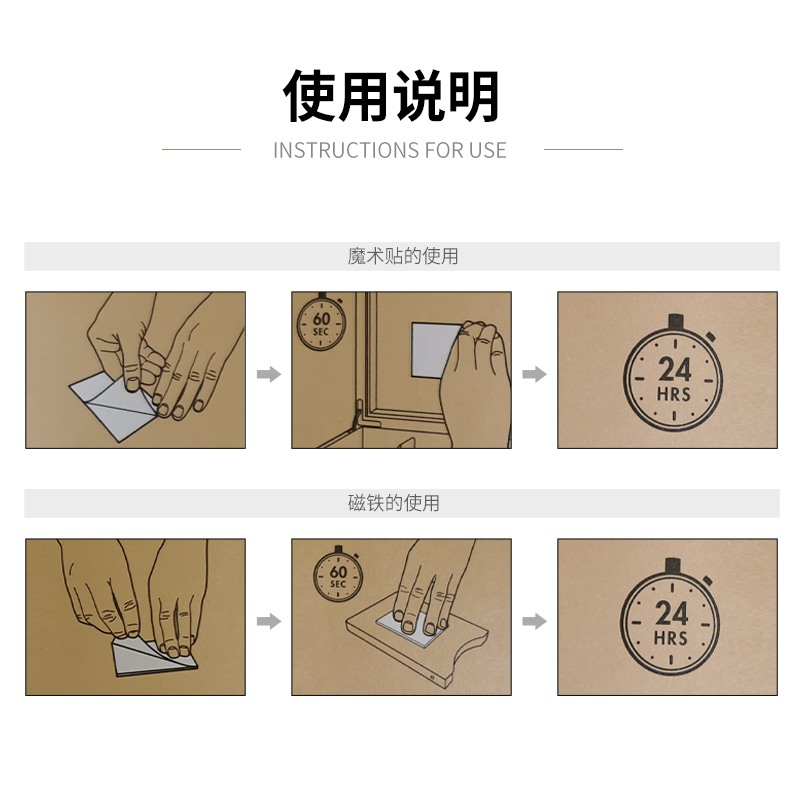 使用说明

INSTRUCTIONS FOR USE

魔术贴的使用

60 SEC

24 HRS

磁铁的使用

60 SEC

24 HRS