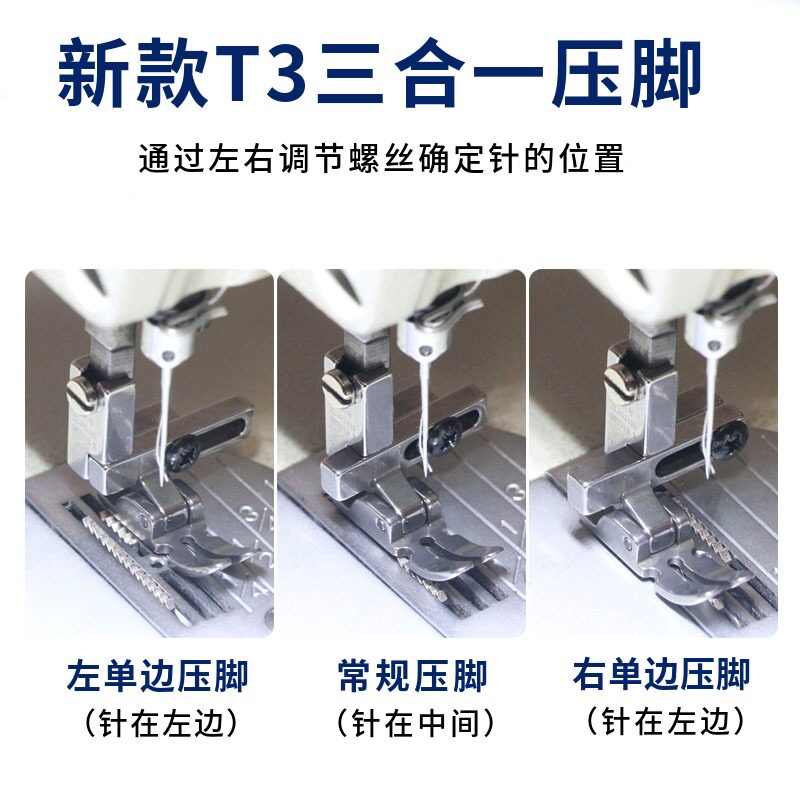 新款T3三合一压脚

通过左右调节螺丝确定针的位置

左单边压脚
（针在左边）

常规压脚
（针在中间）

右单边压脚
（针在左边）