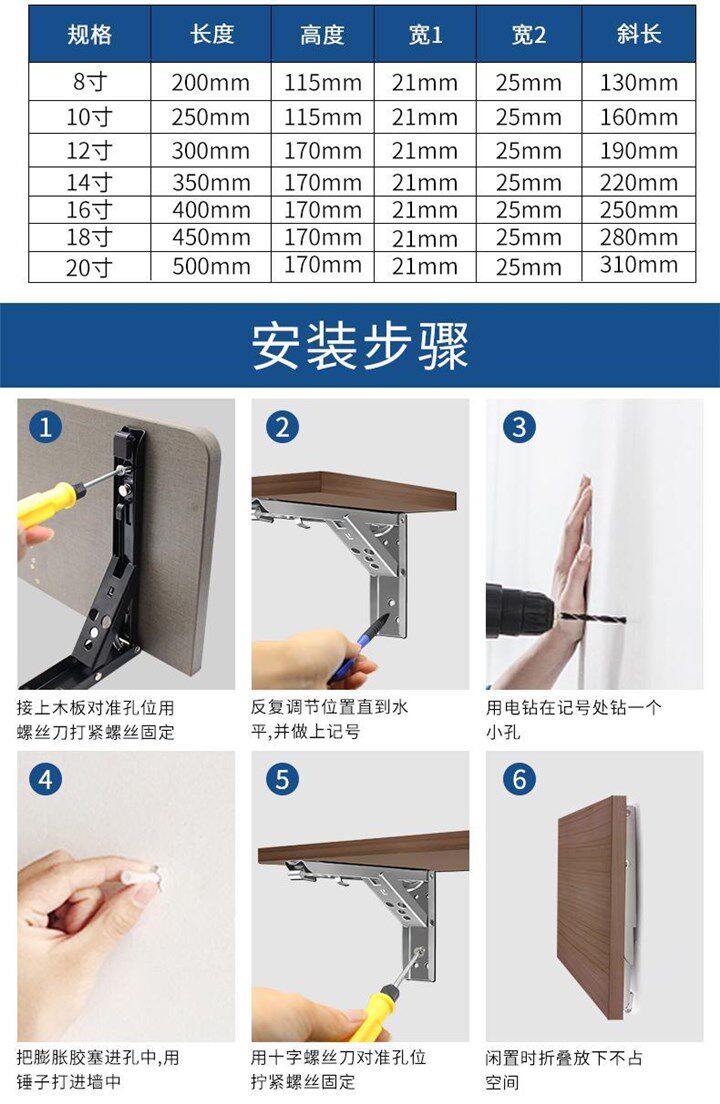 | 规格 | 长度 | 高度 | 宽1 | 宽2 | 斜长 |
|---|---|---|---|---|---|
| 8寸 | 200mm | 115mm | 21mm | 25mm | 130mm |
| 10寸 | 250mm | 115mm | 21mm | 25mm | 160mm |
| 12寸 | 300mm | 170mm | 21mm | 25mm | 190mm |
| 14寸 | 350mm | 170mm | 21mm | 25mm | 220mm |
| 16寸 | 400mm | 170mm | 21mm | 25mm | 250mm |
| 18寸 | 450mm | 170mm | 21mm | 25mm | 280mm |
| 20寸 | 500mm | 170mm | 21mm | 25mm | 310mm |

安装步骤

1
接上木板对准孔位用螺丝刀打紧螺丝固定

2
反复调节位置直到水平,并做上记号

3
用电钻在记号处钻一个小孔

4
把膨胀胶塞进孔中,用锤子打进墙中

5
用十字螺丝刀对准孔位拧紧螺丝固定

6
闲置时折叠放下不占空间