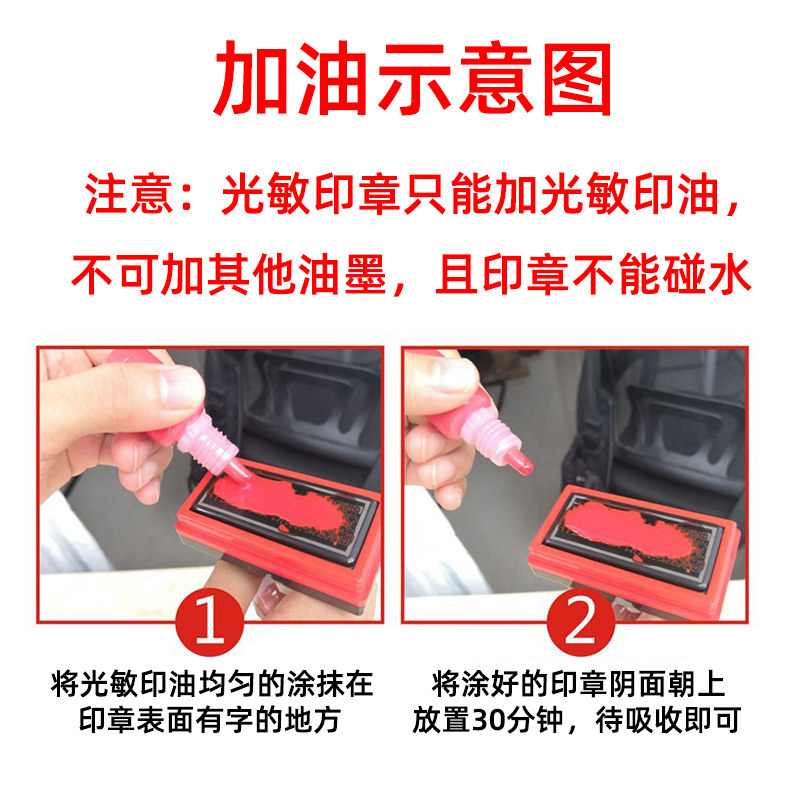 加油示意图

注意：光敏印章只能加光敏印油，不可加其他油墨，且印章不能碰水

1
将光敏印油均匀的涂抹在印章表面有字的地方

2
将涂好的印章阴面朝上放置30分钟，待吸收即可