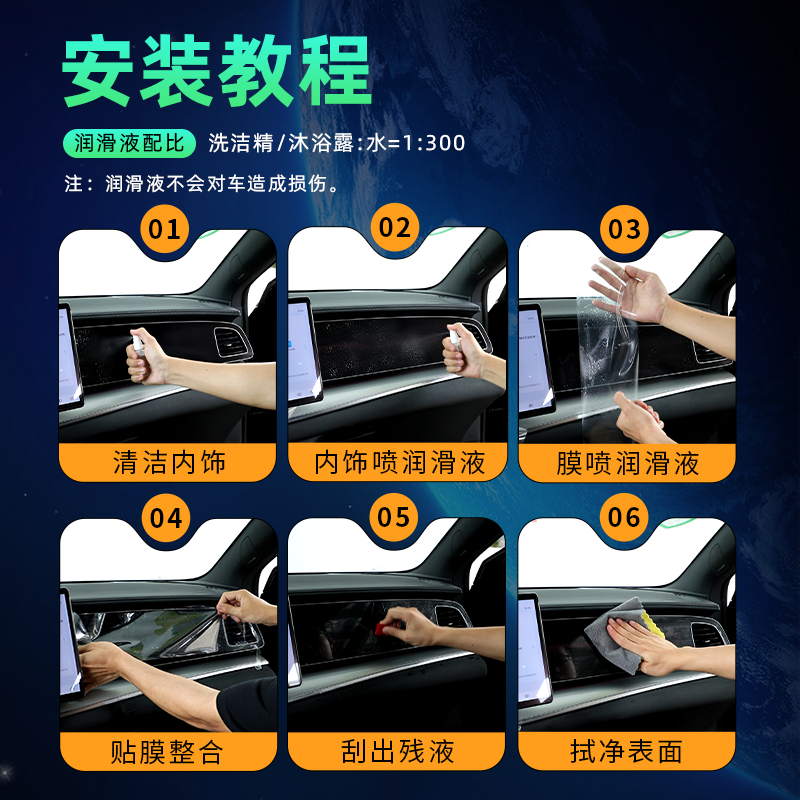 安装教程

润滑液配比 洗洁精/沐浴露:水=1:300

注：润滑液不会对车造成损伤。

01
清洁内饰

02
内饰喷润滑液

03
膜喷润滑液

04
贴膜整合

05
刮出残液

06
拭净表面