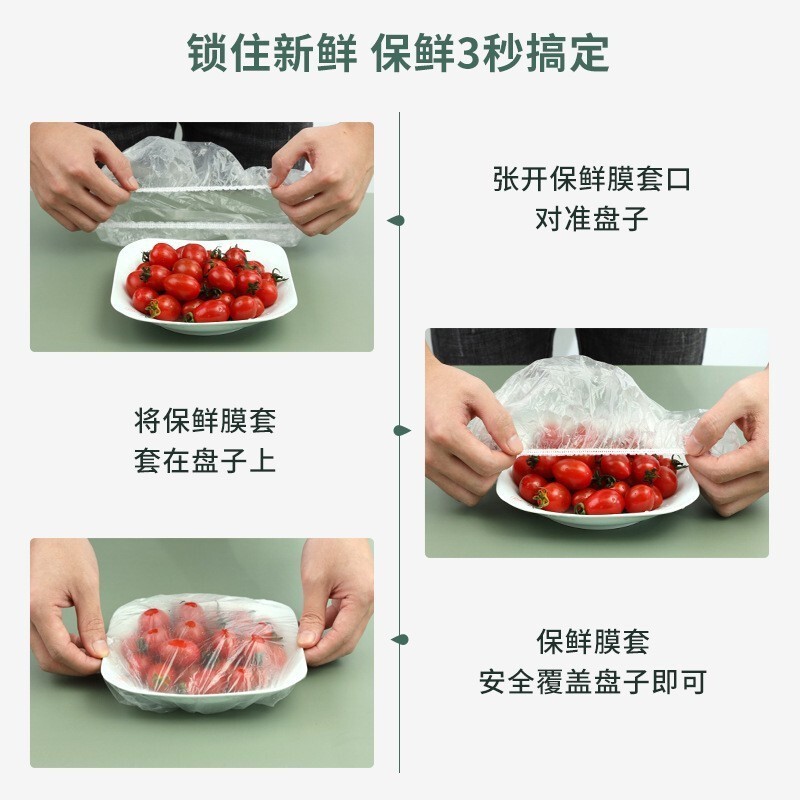 锁住新鲜 保鲜3秒搞定

张开保鲜膜套口
对准盘子

将保鲜膜套
套在盘子上

保鲜膜套
安全覆盖盘子即可