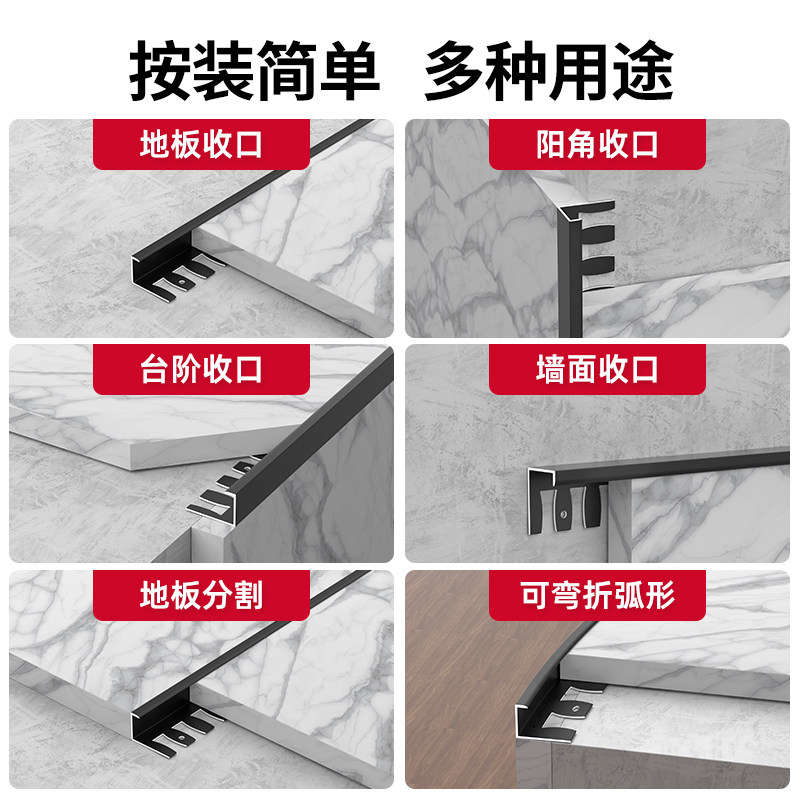 按装简单　多种用途

地板收口

阳角收口

台阶收口

墙面收口

地板分割

可弯折弧形