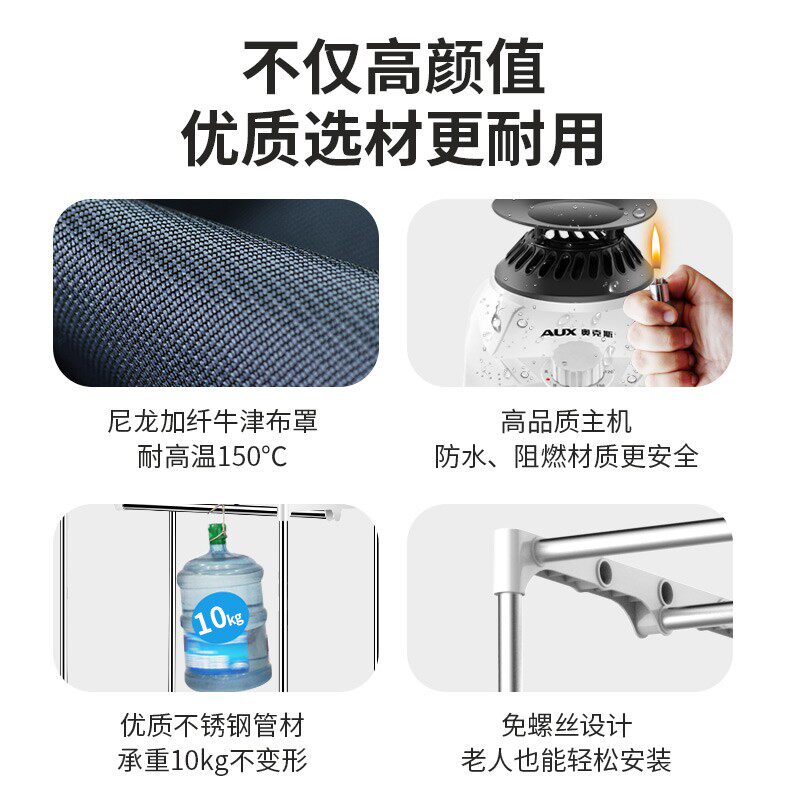 不仅高颜值
优质选材更耐用

尼龙加纤牛津布罩
耐高温150°C

AUX 奥克斯

高品质主机
防水、阻燃材质更安全

10kg

优质不锈钢管材
承重10kg不变形

免螺丝设计
老人也能轻松安装