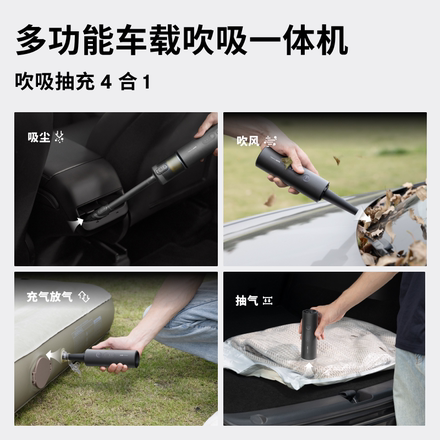 多功能车载吹吸一体机

吹吸抽充 4 合 1

吸尘

吹风

充气放气

抽气