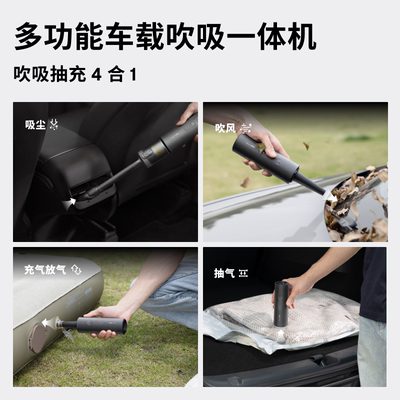 多功能车载吹吸一体机

吹吸抽充 4 合 1

吸尘

吹风

充气放气

抽气