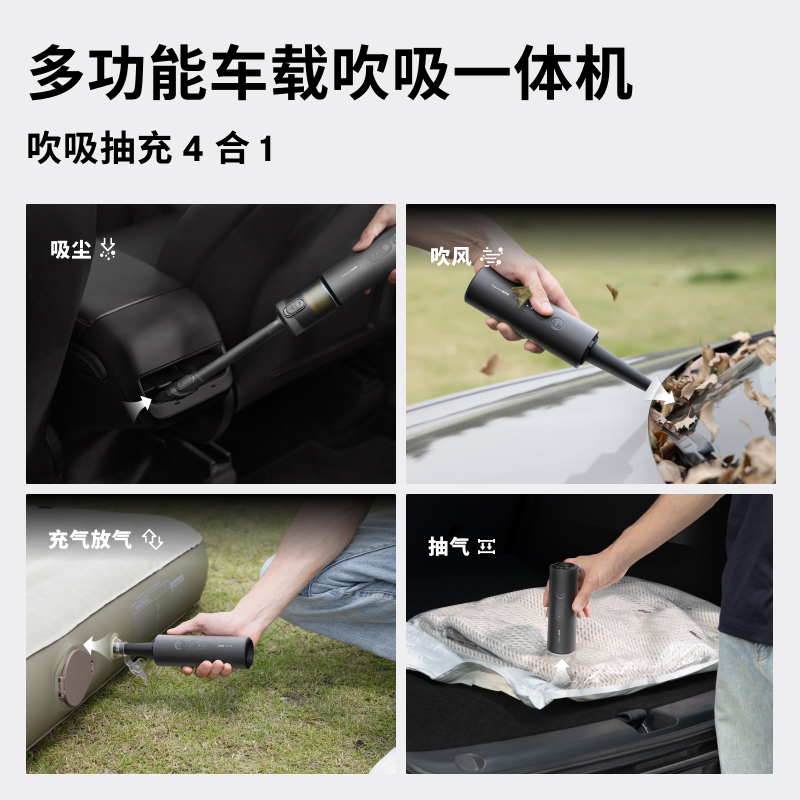 多功能车载吹吸一体机

吹吸抽充 4 合 1

吸尘

吹风

充气放气

抽气