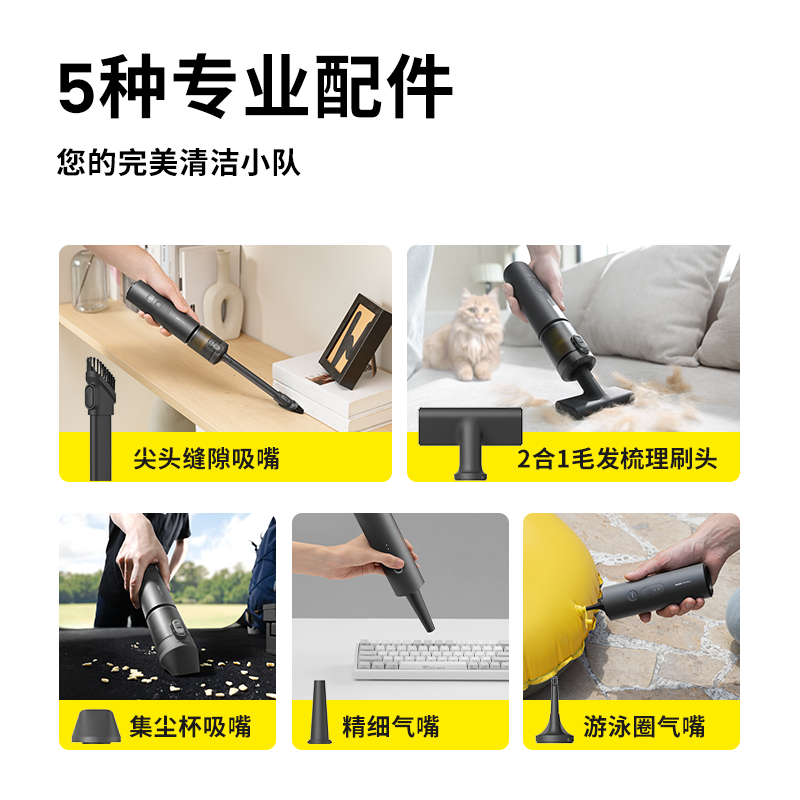 5种专业配件

您的完美清洁小队

尖头缝隙吸嘴

2合1毛发梳理刷头

集尘杯吸嘴

精细气嘴

游泳圈气嘴