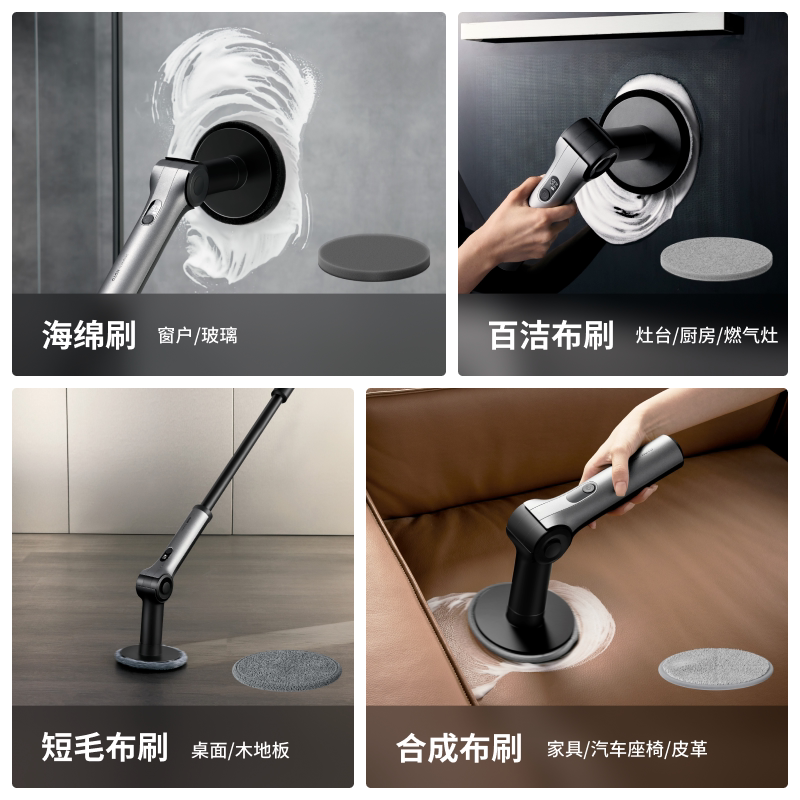 海绵刷 窗户/玻璃

百洁布刷 灶台/厨房/燃气灶

短毛布刷 桌面/木地板

合成布刷 家具/汽车座椅/皮革