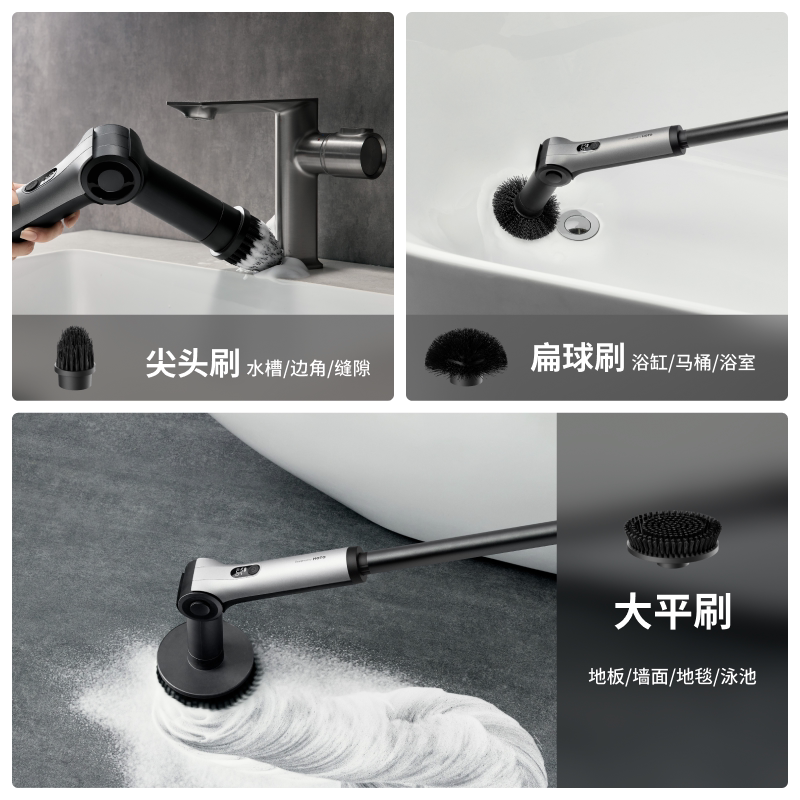 尖头刷 水槽/边角/缝隙

扁球刷 浴缸/马桶/浴室

大平刷

地板/墙面/地毯/泳池