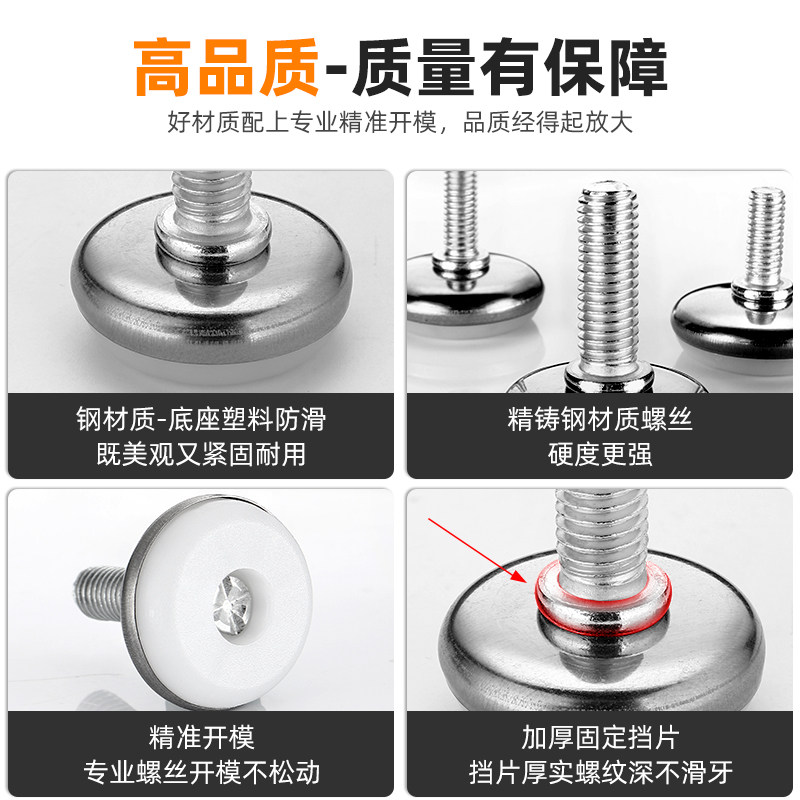 高品质-质量有保障

好材质配上专业精准开模，品质经得起放大

钢材质-底座塑料防滑
既美观又紧固耐用

精铸钢材质螺丝
硬度更强

精准开模
专业螺丝开模不松动

加厚固定挡片
挡片厚实螺纹深不滑牙