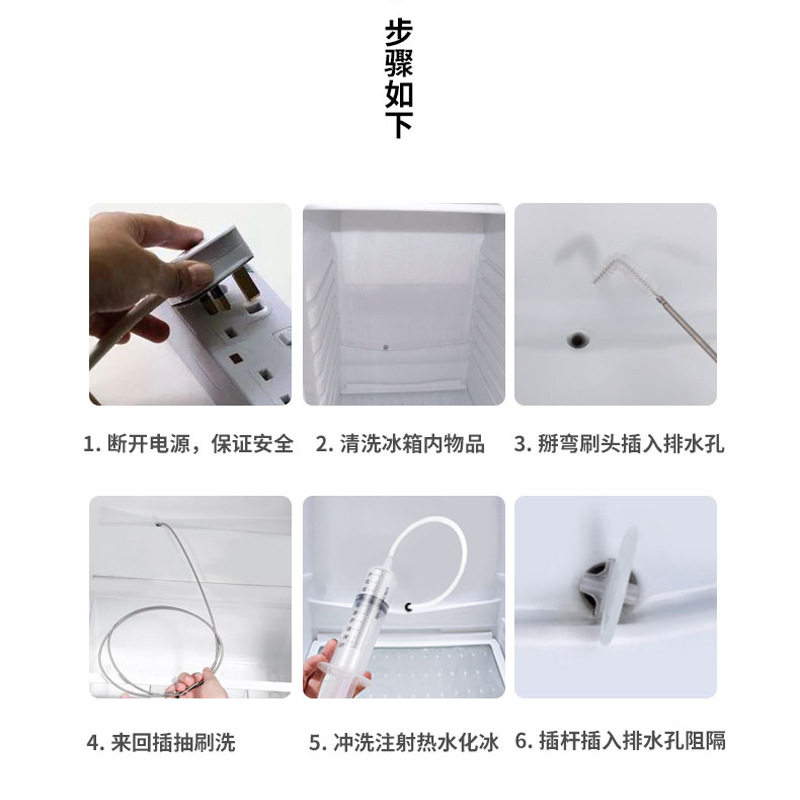 步骤如下

1. 断开电源，保证安全

2. 清洗冰箱内物品

3. 掰弯刷头插入排水孔

4. 来回插抽刷洗

5. 冲洗注射热水化冰

6. 插杆插入排水孔阻隔