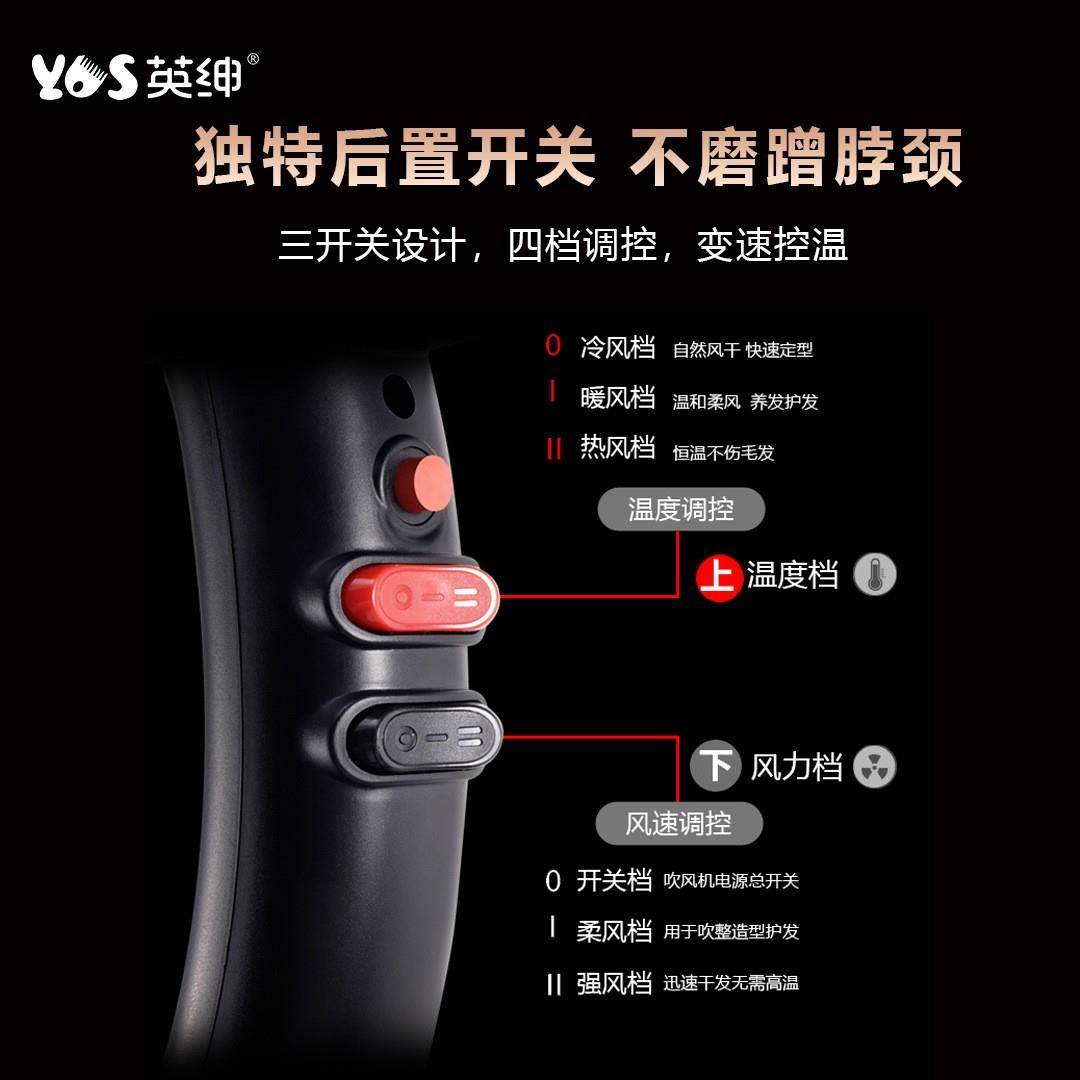 YOS 英绅®

独特后置开关 不磨蹭脖颈

三开关设计，四档调控，变速控温

0 冷风档 自然风干 快速定型

I 暖风档 温和柔风 养发护发

II 热风档 恒温不伤毛发

温度调控

上 温度档

下 风力档

风速调控

0 开关档 吹风机电源总开关

I 柔风档 用于吹整造型护发

II 强风档 迅速干发无需高温