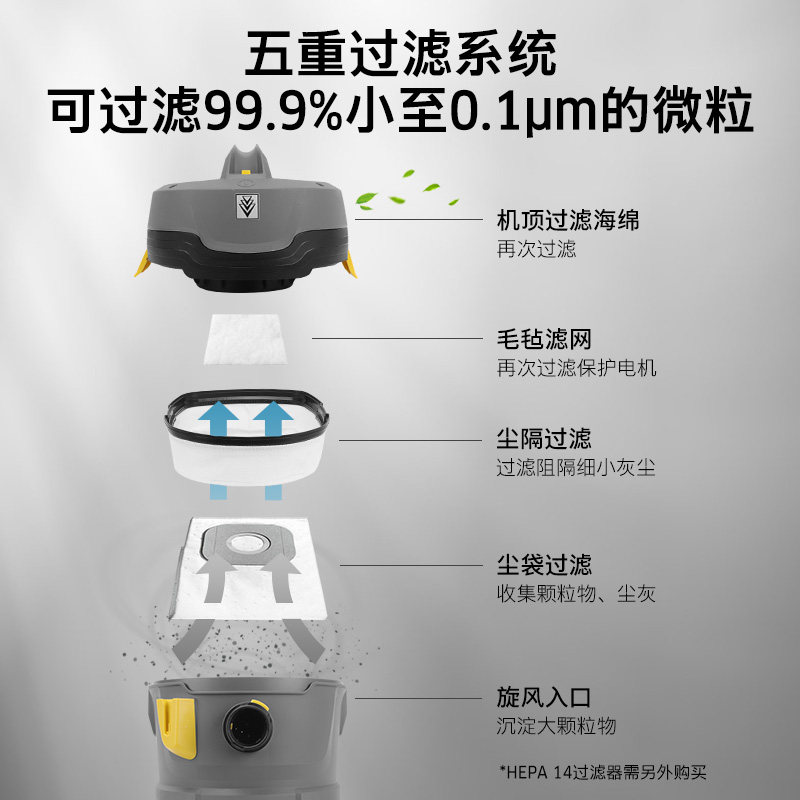 五重过滤系统
可过滤99.9%小至0.1μm的微粒

机顶过滤海绵
再次过滤

毛毡滤网
再次过滤保护电机

尘隔过滤
过滤阻隔细小灰尘

尘袋过滤
收集颗粒物、尘灰

旋风入口
沉淀大颗粒物

*HEPA 14过滤器需另外购买