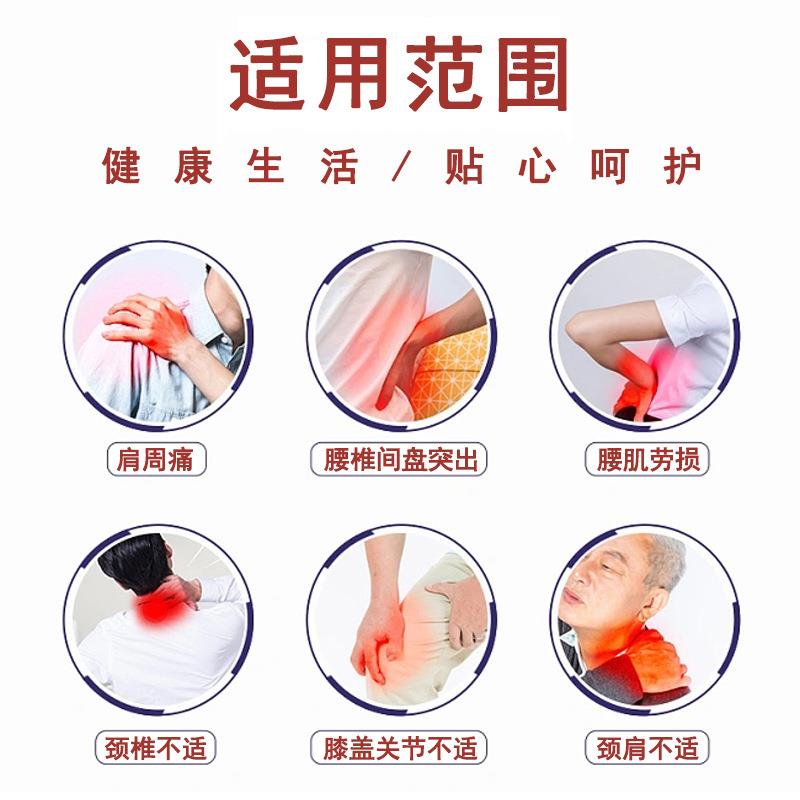 适用范围

健康生活/贴心呵护

肩周痛

腰椎间盘突出

腰肌劳损

颈椎不适

膝盖关节不适

颈肩不适