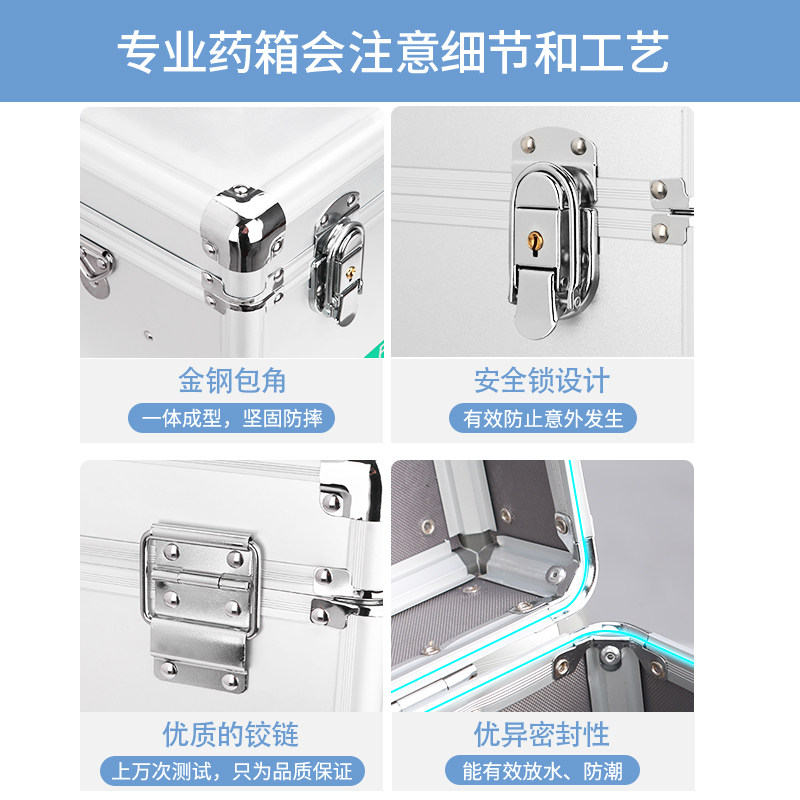 专业药箱会注意细节和工艺

金钢包角

一体成型，坚固防摔

安全锁设计

有效防止意外发生

优质的铰链

上万次测试，只为品质保证

优异密封性

能有效放水、防潮