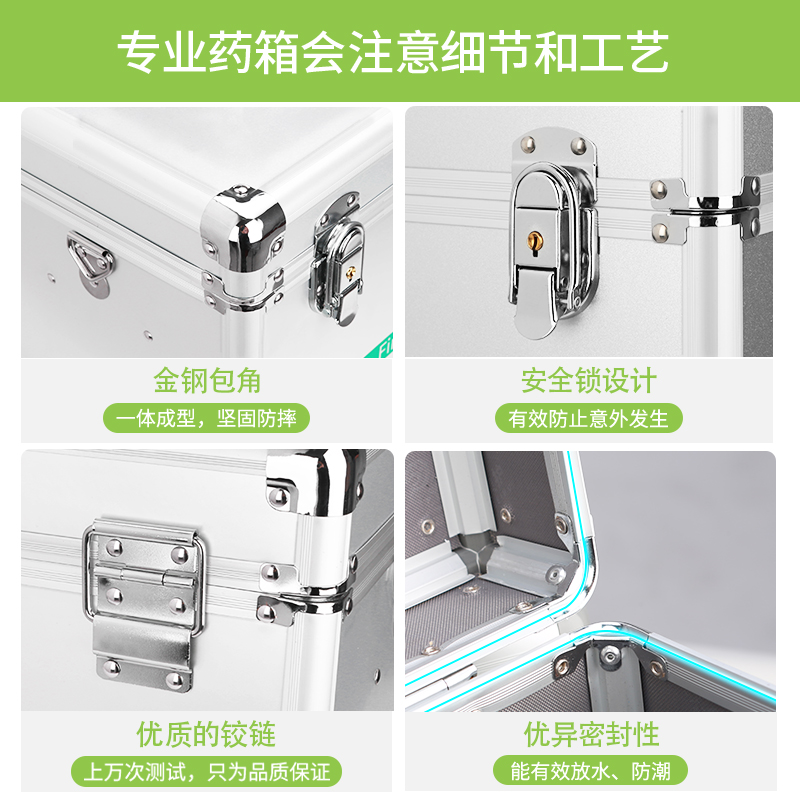 专业药箱会注意细节和工艺

金钢包角
一体成型，坚固防摔

安全锁设计
有效防止意外发生

优质的铰链
上万次测试，只为品质保证

优异密封性
能有效放水、防潮