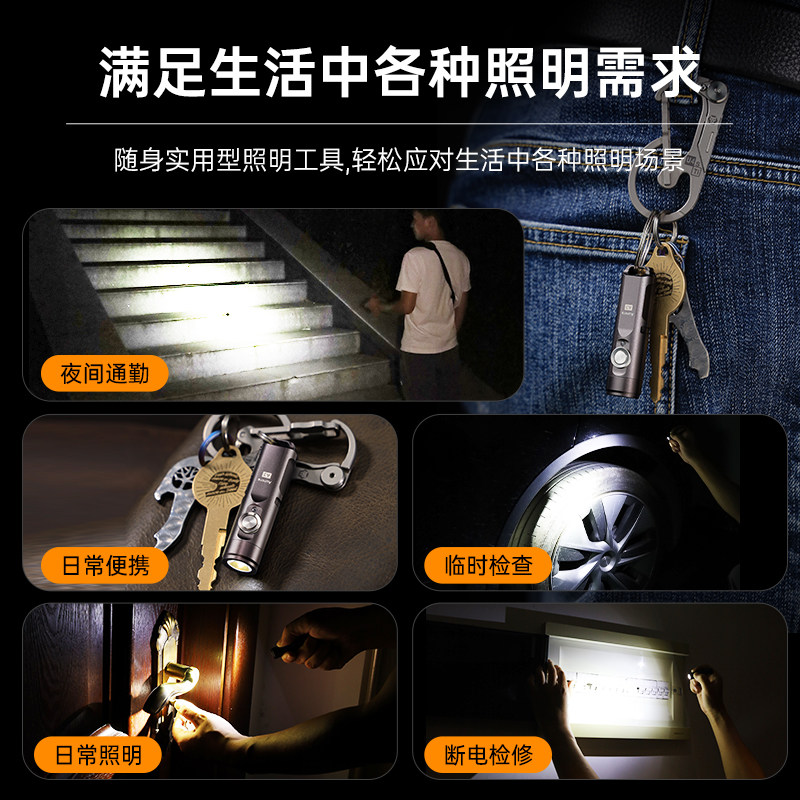 满足生活中各种照明需求

随身实用型照明工具,轻松应对生活中各种照明场景

夜间通勤

日常便携

临时检查

日常照明

断电检修