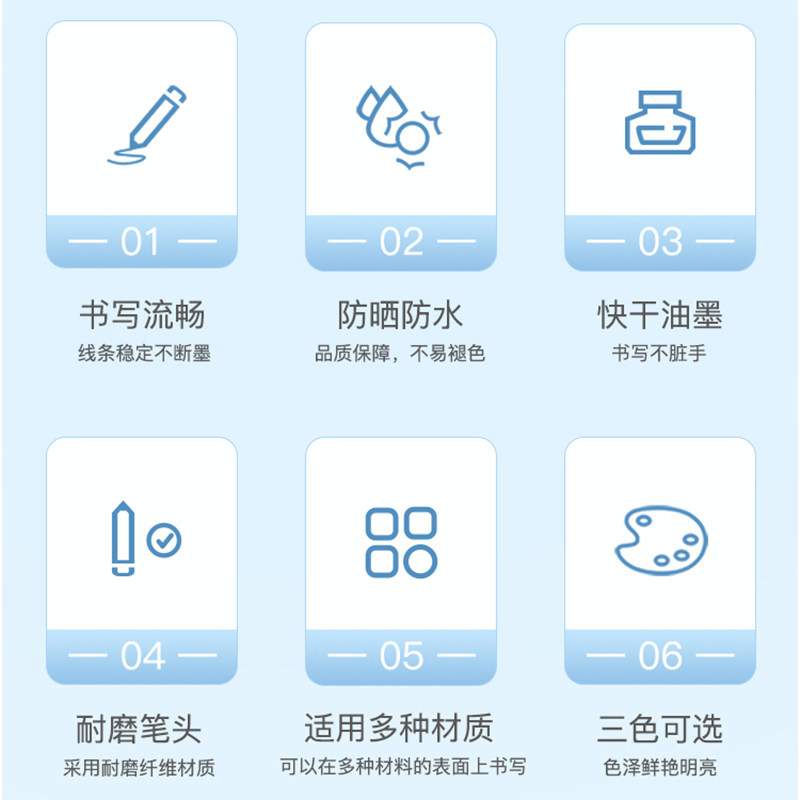 — 01 —

书写流畅

线条稳定不断墨

— 02 —

防晒防水

品质保障，不易褪色

— 03 —

快干油墨

书写不脏手

— 04 —

耐磨笔头

采用耐磨纤维材质

— 05 —

适用多种材质

可以在多种材料的表面上书写

— 06 —

三色可选

色泽鲜艳明亮