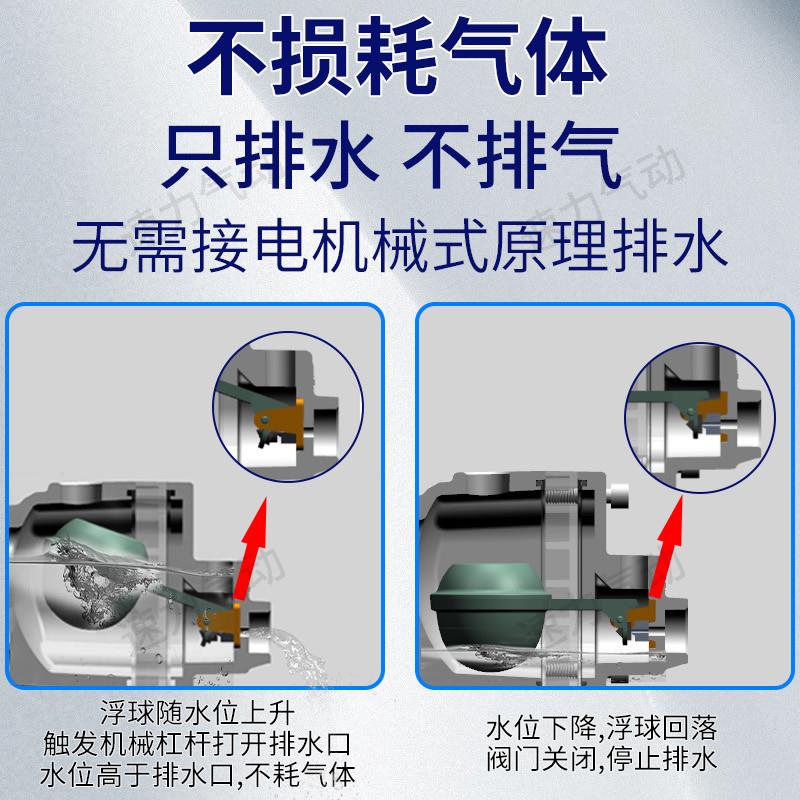 不损耗气体

只排水 不排气

无需接电机械式原理排水

浮球随水位上升
触发机械杠杆打开排水口
水位高于排水口,不耗气体

水位下降,浮球回落
阀门关闭,停止排水