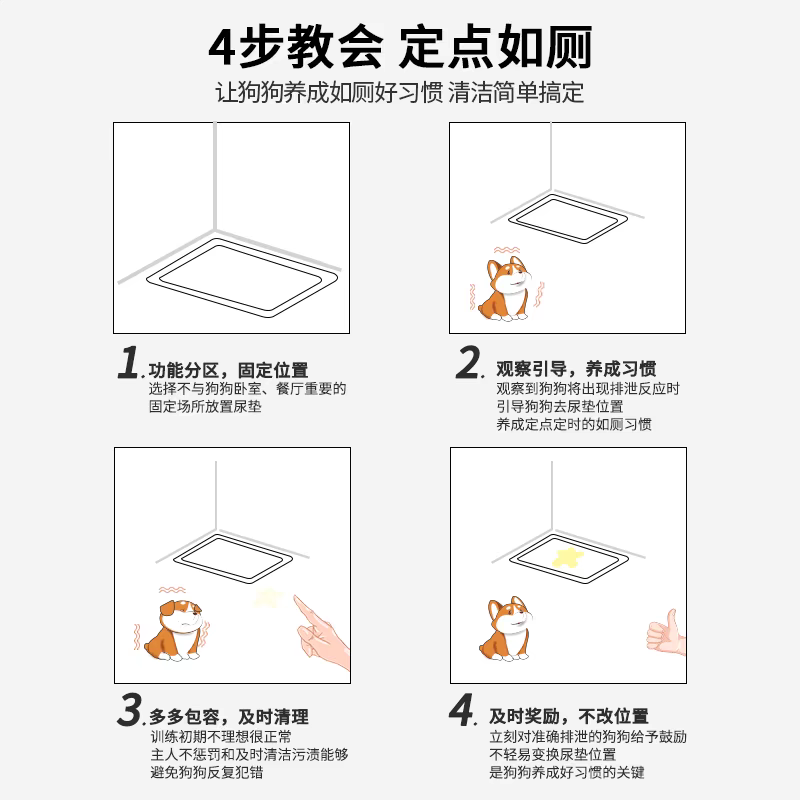 4步教会 定点如厕

让狗狗养成如厕好习惯 清洁简单搞定

1. 功能分区，固定位置
选择不与狗狗卧室、餐厅重要的固定场所放置尿垫

2. 观察引导，养成习惯
观察到狗狗将出现排泄反应时
引导狗狗去尿垫位置
养成定点定时的如厕习惯

3. 多多包容，及时清理
训练初期不理想很正常
主人不惩罚和及时清洁污渍能够避免狗狗反复犯错

4. 及时奖励，不改位置
立刻对准确排泄的狗狗给予鼓励
不轻易变换尿垫位置
是狗狗养成好习惯的关键