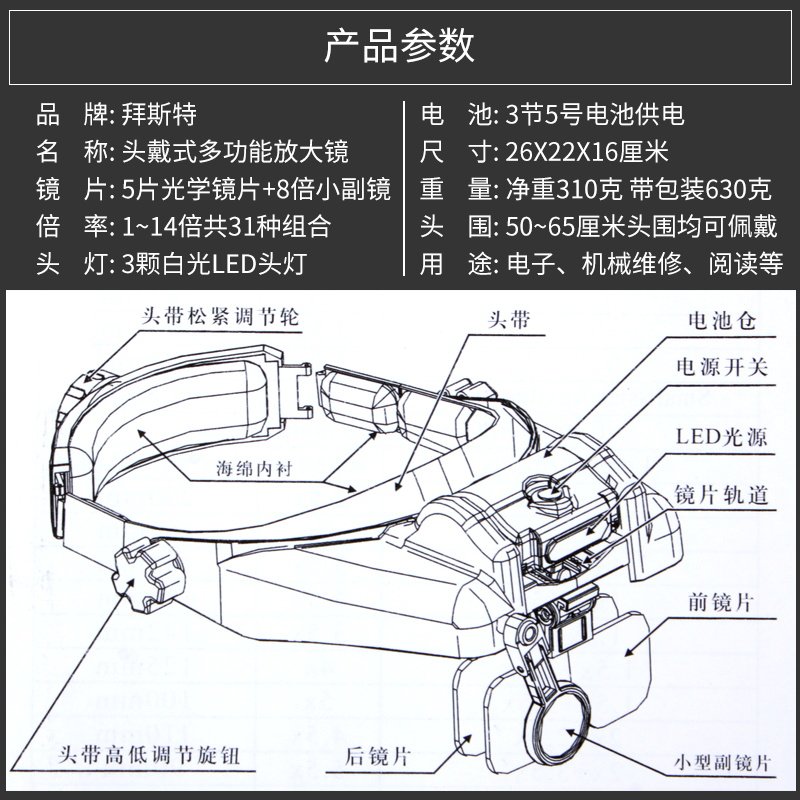 产品参数

品　牌: 拜斯特
名　称: 头戴式多功能放大镜
镜　片: 5片光学镜片+8倍小副镜
倍　率: 1~14倍共31种组合
头　灯: 3颗白光LED头灯

电　池: 3节5号电池供电
尺　寸: 26X22X16厘米
重　量: 净重310克 带包装630克
头　围: 50~65厘米头围均可佩戴
用　途: 电子、机械维修、阅读等

头带松紧调节轮
头带
电池仓
电源开关
LED光源
镜片轨道
海绵内衬
前镜片
头带高低调节旋钮
后镜片
小型副镜片