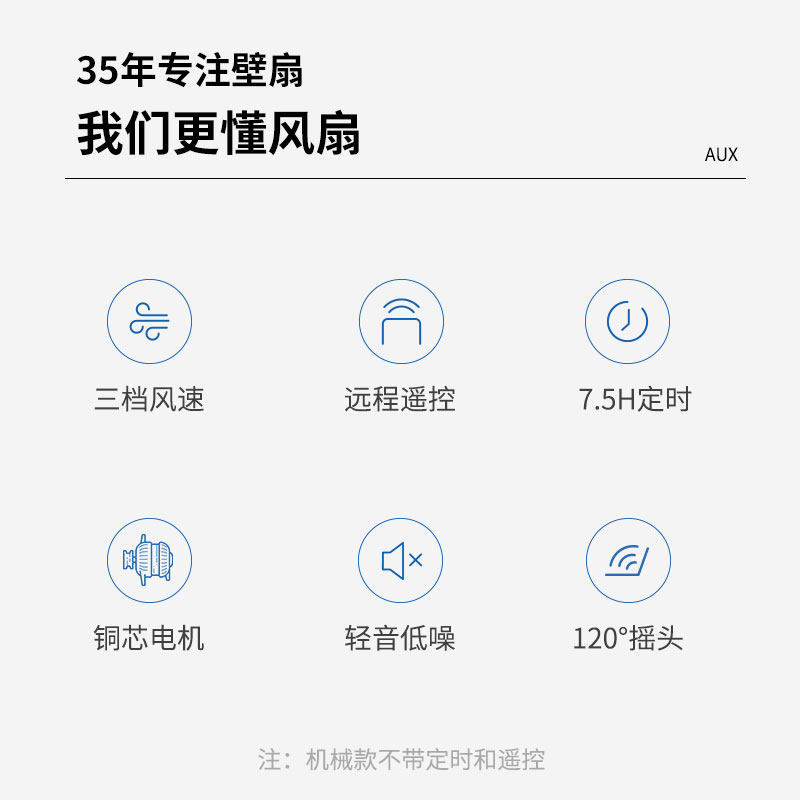 35年专注壁扇

我们更懂风扇

AUX

三档风速

远程遥控

7.5H定时

铜芯电机

轻音低噪

120°摇头

注：机械款不带定时和遥控