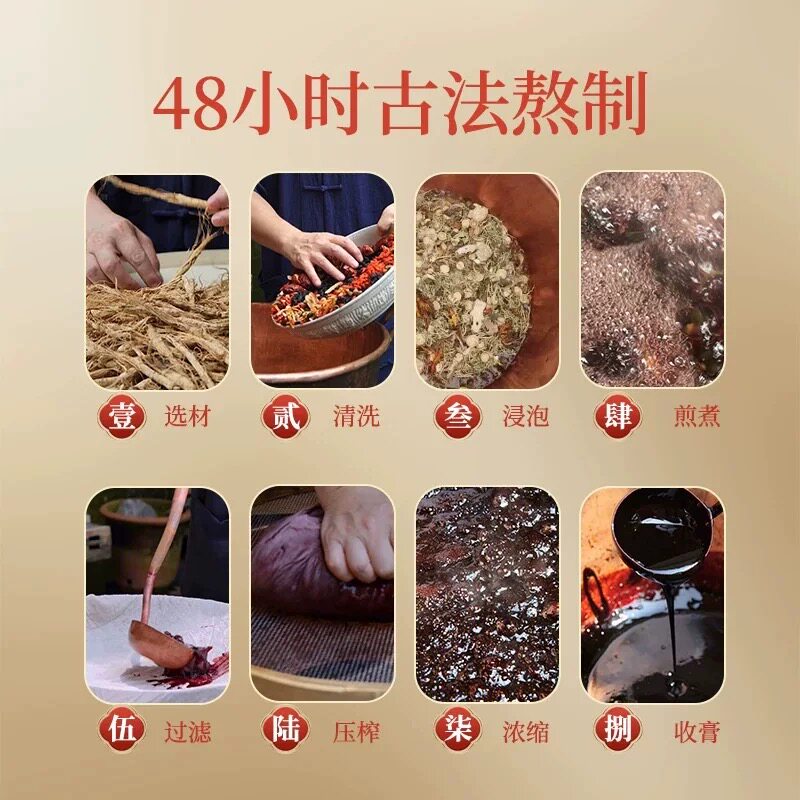 48小时古法熬制

壹 选材
贰 清洗
叁 浸泡
肆 煎煮

伍 过滤
陆 压榨
柒 浓缩
捌 收膏