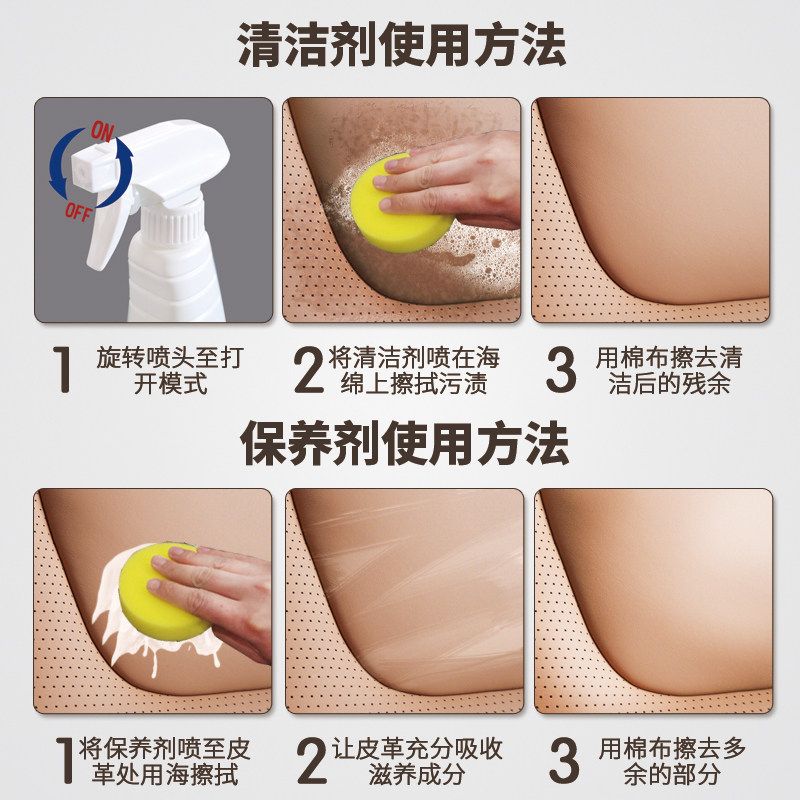 清洁剂使用方法

ON
OFF

1 旋转喷头至打开模式

2 将清洁剂喷在海绵上擦拭污渍

3 用棉布擦去清洁后的残余

保养剂使用方法

1 将保养剂喷至皮革处用海擦拭

2 让皮革充分吸收滋养成分

3 用棉布擦去多余的部分