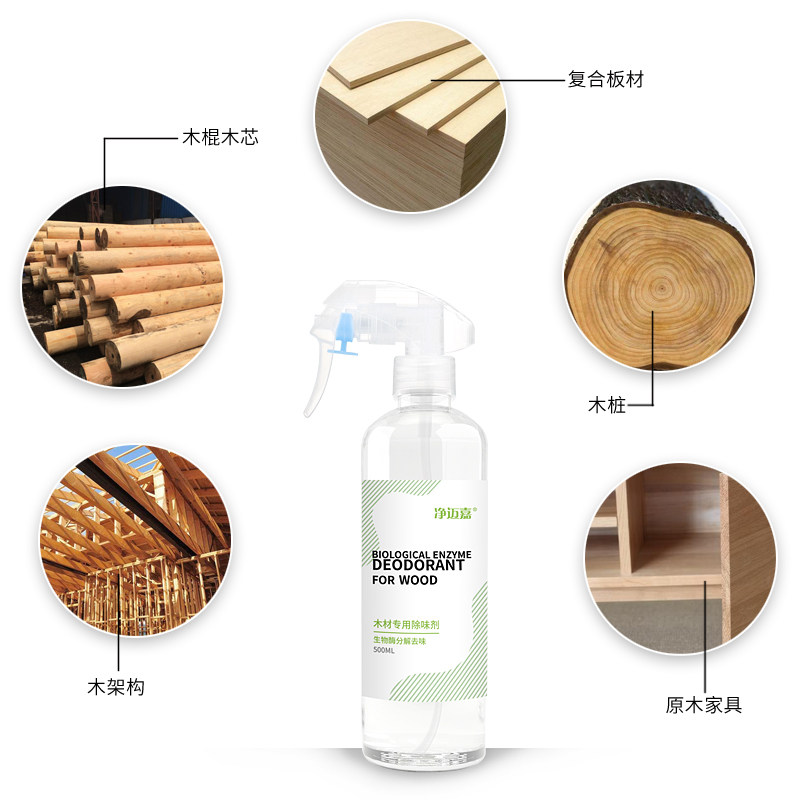 复合板材

木棍木芯

木桩

木架构

原木家具

净迈嘉®

BIOLOGICAL ENZYME
DEODORANT
FOR WOOD

木材专用除味剂
生物酶分解去味
500ML