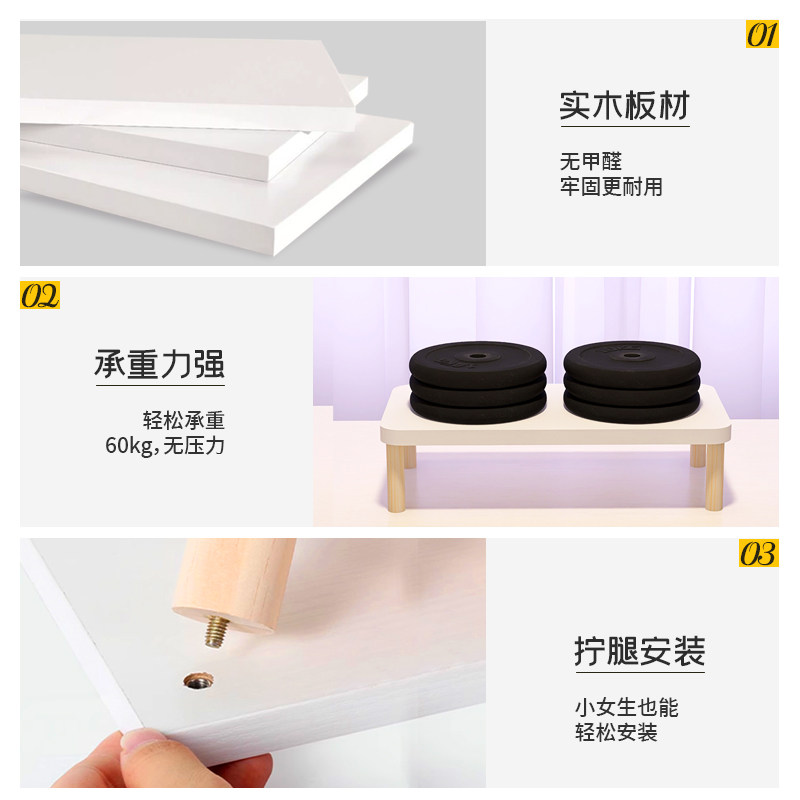 01

实木板材

无甲醛
牢固更耐用

02

承重力强

轻松承重
60kg,无压力

03

拧腿安装

小女生也能
轻松安装