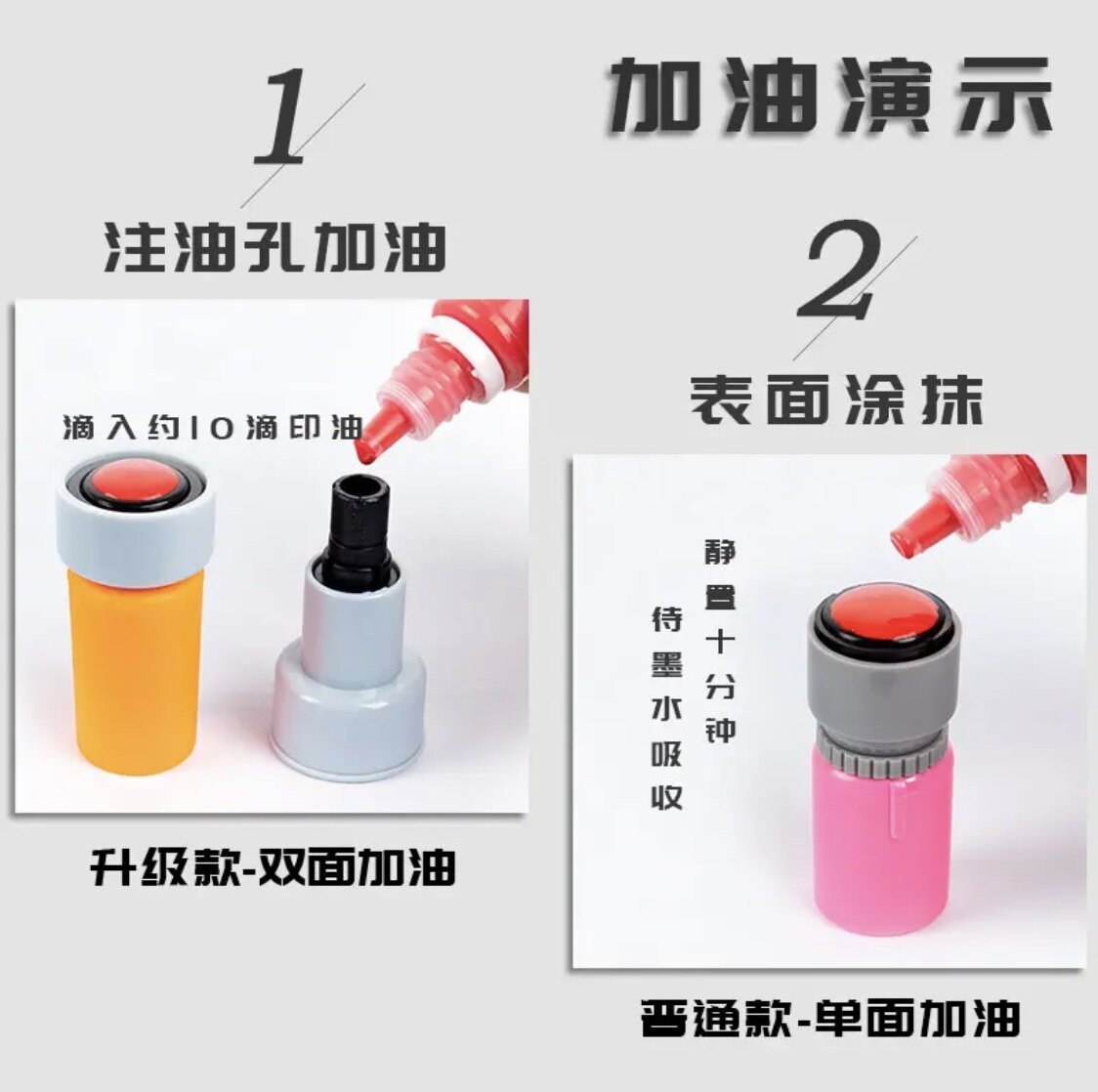 加油演示

1

注油孔加油

滴入约10滴印油

升级款-双面加油

2

表面涂抹

静置十分钟

待墨水吸收

普通款-单面加油