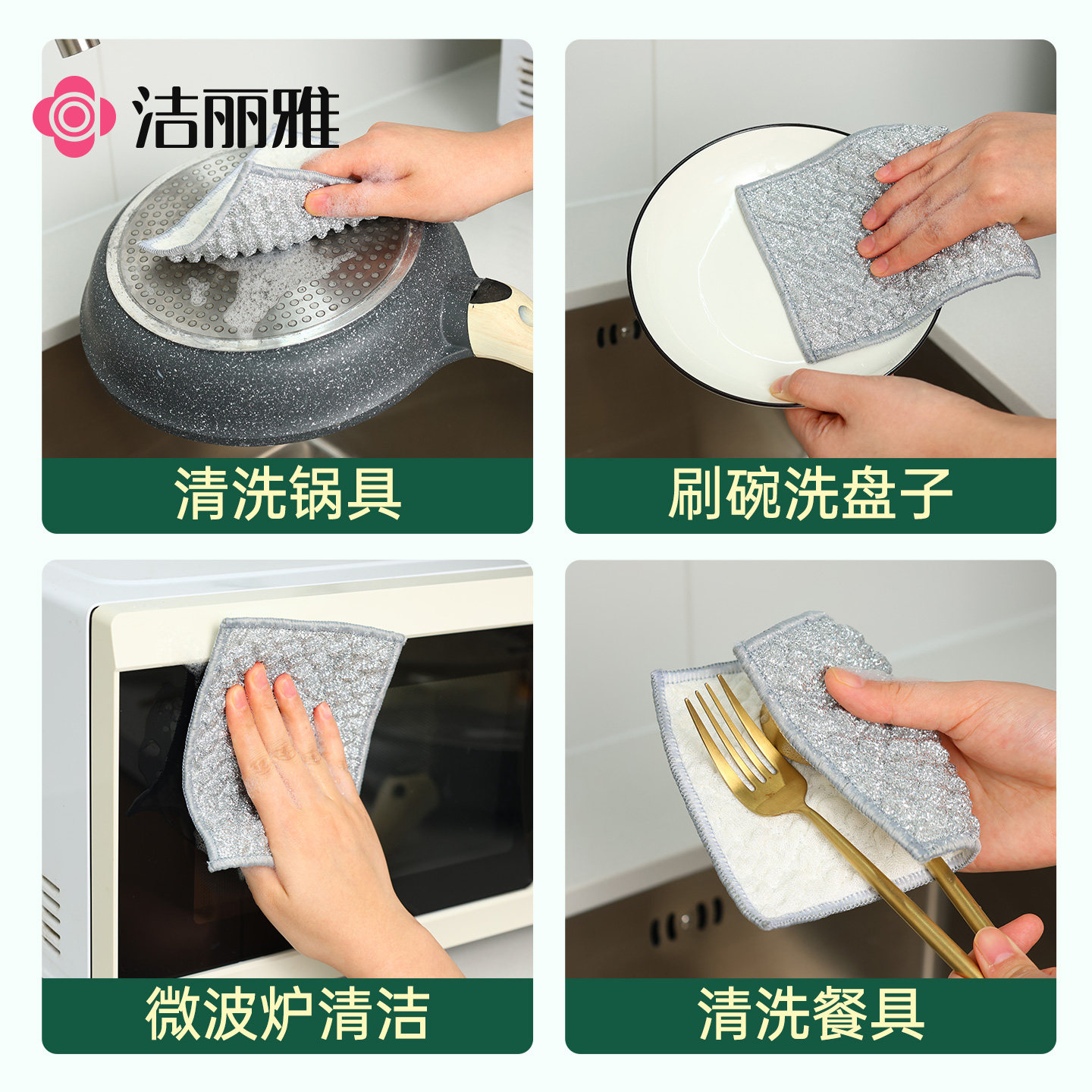 洁丽雅

清洗锅具

刷碗洗盘子

微波炉清洁

清洗餐具