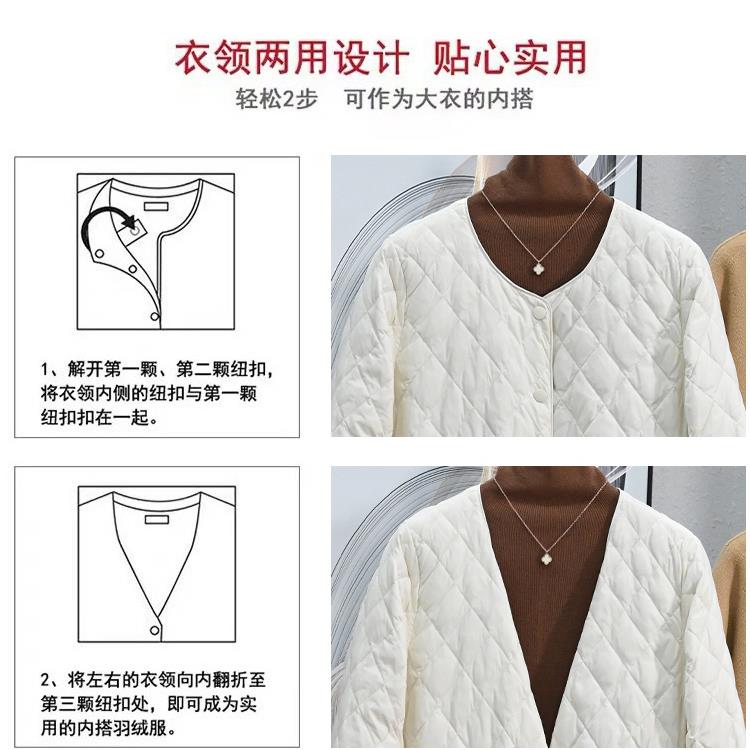 衣领两用设计 贴心实用
轻松2步 可作为大衣的内搭

1、解开第一颗、第二颗纽扣，将衣领内侧的纽扣与第一颗纽扣扣在一起。

2、将左右的衣领向内翻折至第三颗纽扣处，即可成为实用的内搭羽绒服。