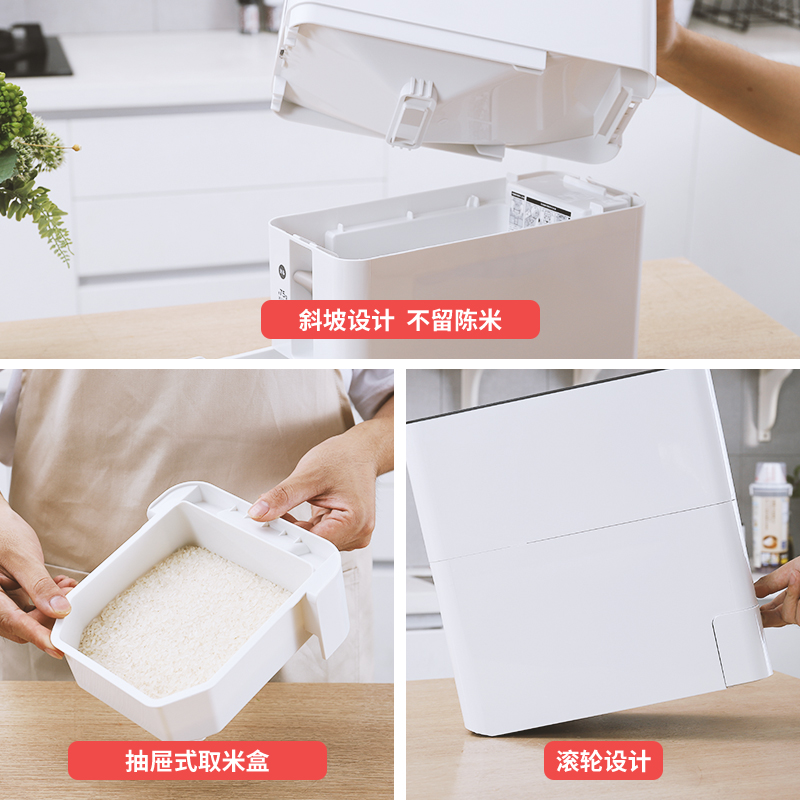 斜坡设计 不留陈米

抽屉式取米盒

滚轮设计