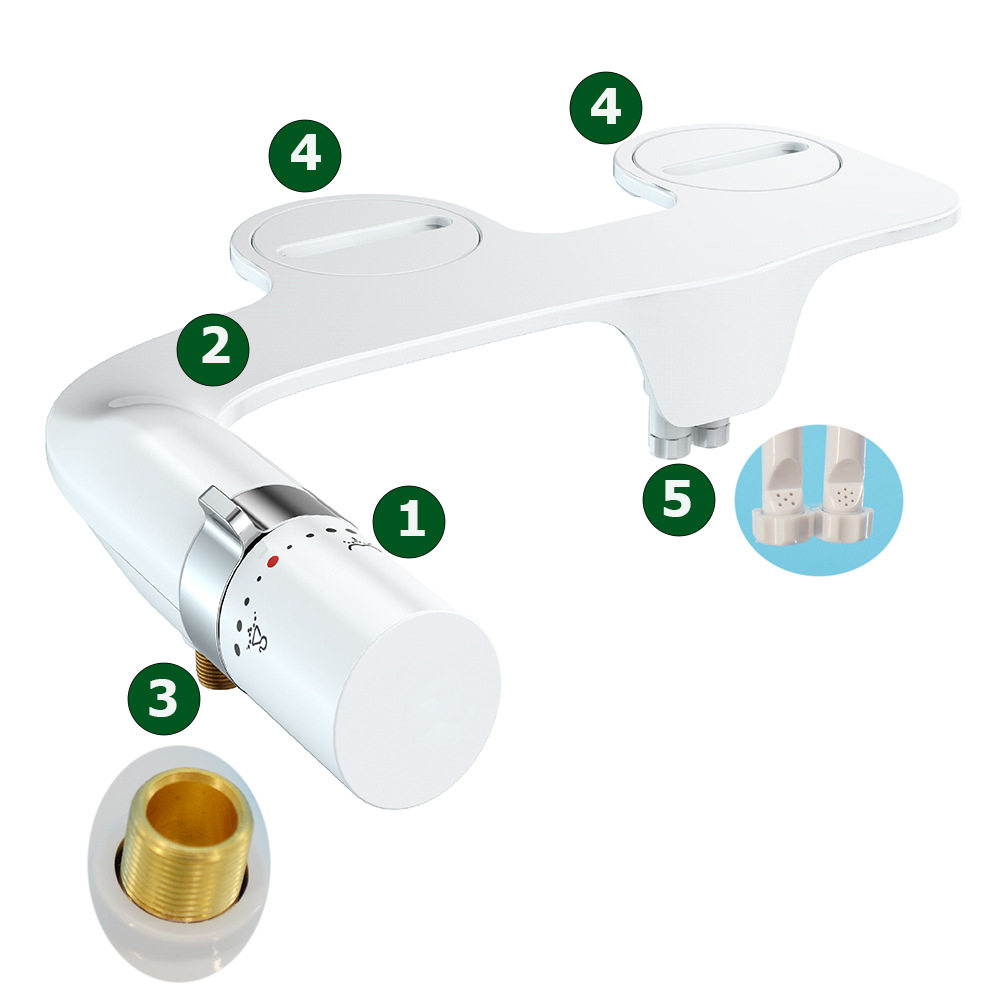 4
4
2
1
5
3