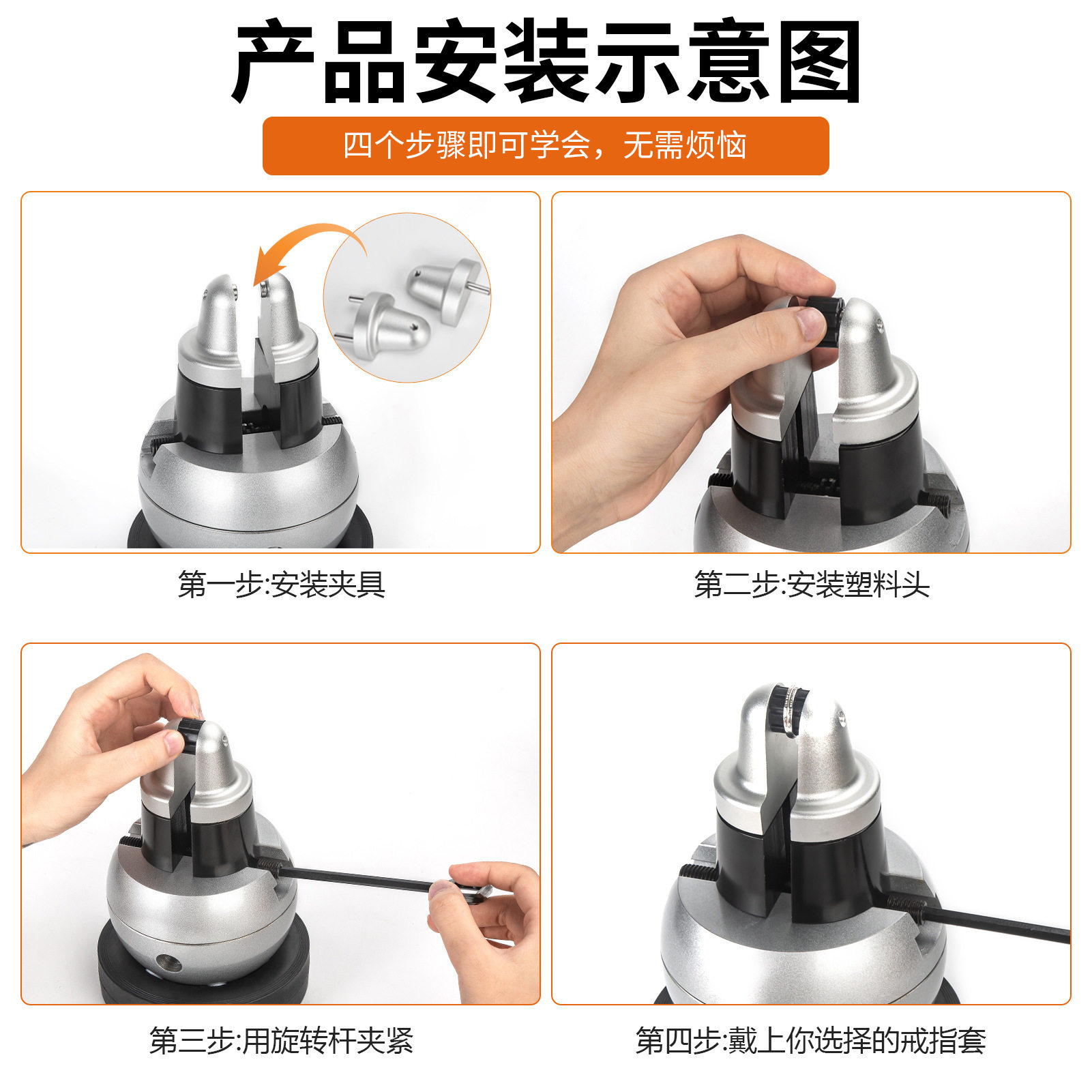 产品安装示意图

四个步骤即可学会，无需烦恼

第一步:安装夹具

第二步:安装塑料头

第三步:用旋转杆夹紧

第四步:戴上你选择的戒指套