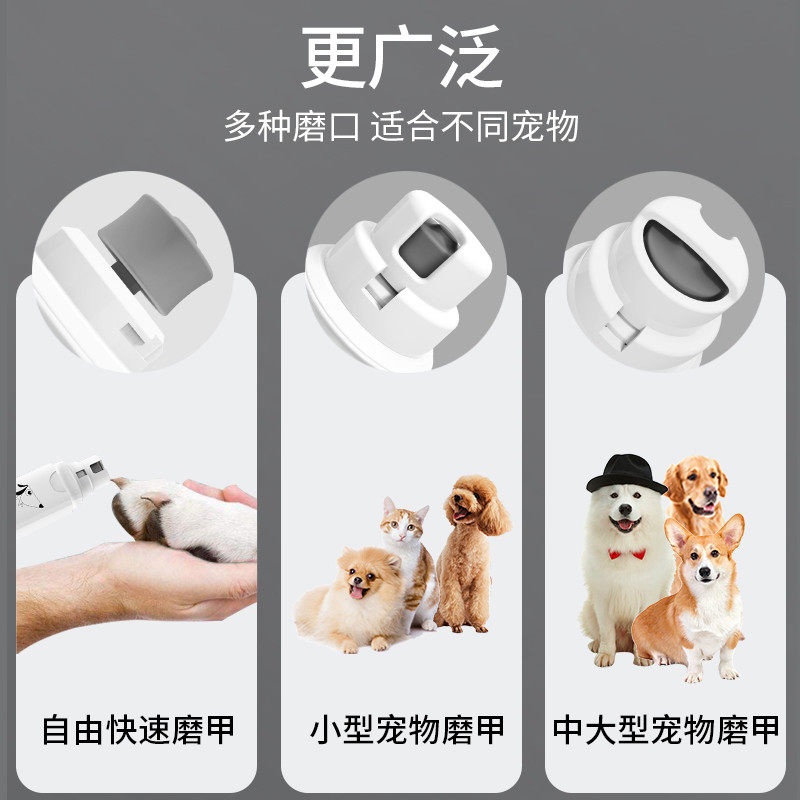 更广泛

多种磨口 适合不同宠物

自由快速磨甲

小型宠物磨甲

中大型宠物磨甲