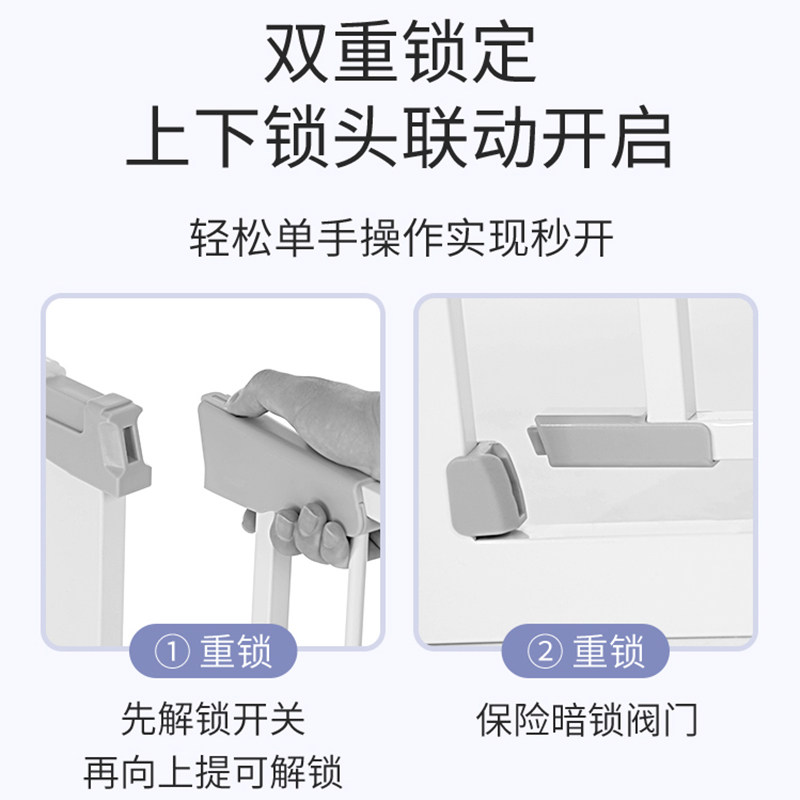 双重锁定
上下锁头联动开启

轻松单手操作实现秒开

① 重锁

先解锁开关
再向上提可解锁

② 重锁

保险暗锁阀门