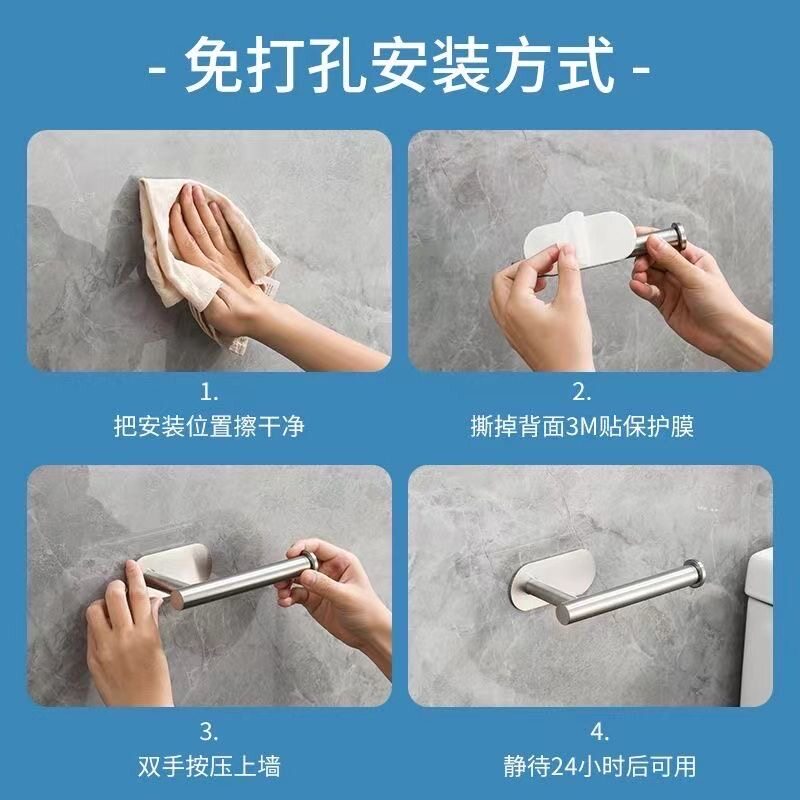 - 免打孔安装方式 -

1.
把安装位置擦干净

2.
撕掉背面3M贴保护膜

3.
双手按压上墙

4.
静待24小时后可用