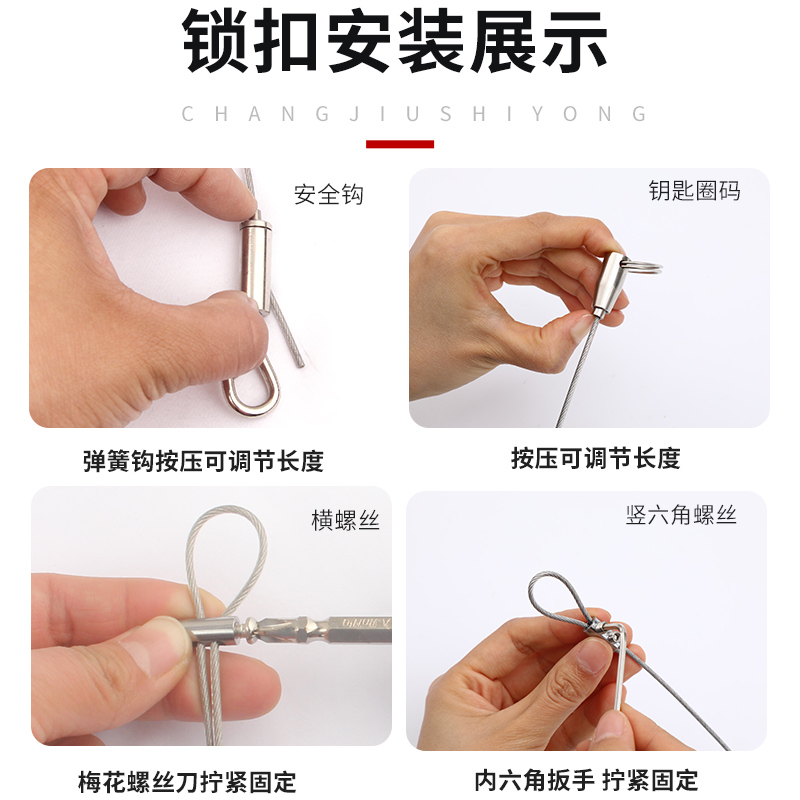 锁扣安装展示

CHANGJIUSHIYONG

安全钩

弹簧钩按压可调节长度

钥匙圈码

按压可调节长度

横螺丝

梅花螺丝刀拧紧固定

竖六角螺丝

内六角扳手 拧紧固定