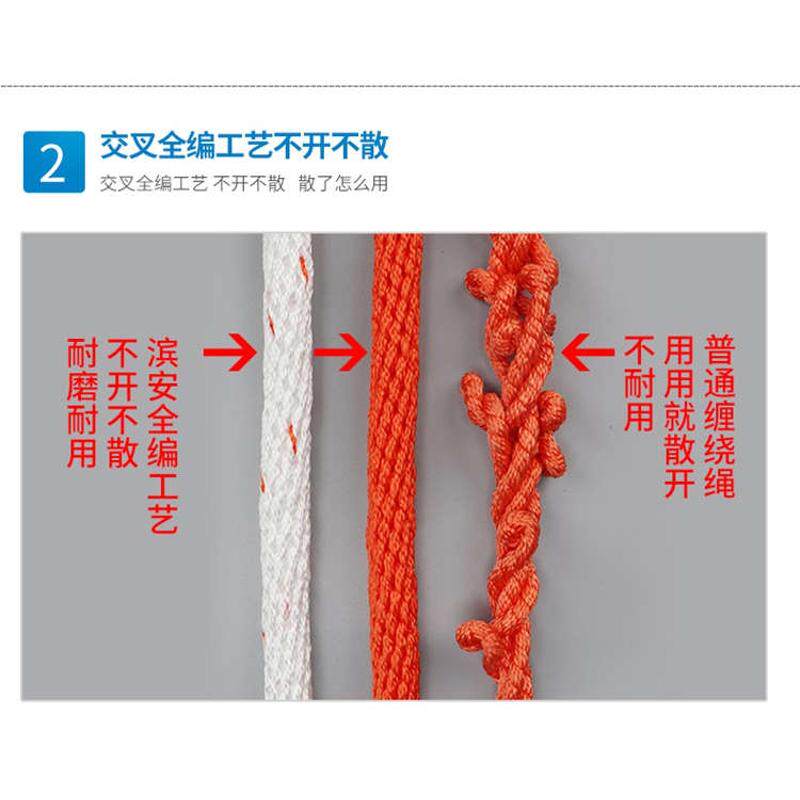 2 交叉全编工艺不开不散

交叉全编工艺 不开不散 散了怎么用

滨安全编工艺

不开不散

耐磨耐用

普通缠绕绳

用用就散开

不耐用