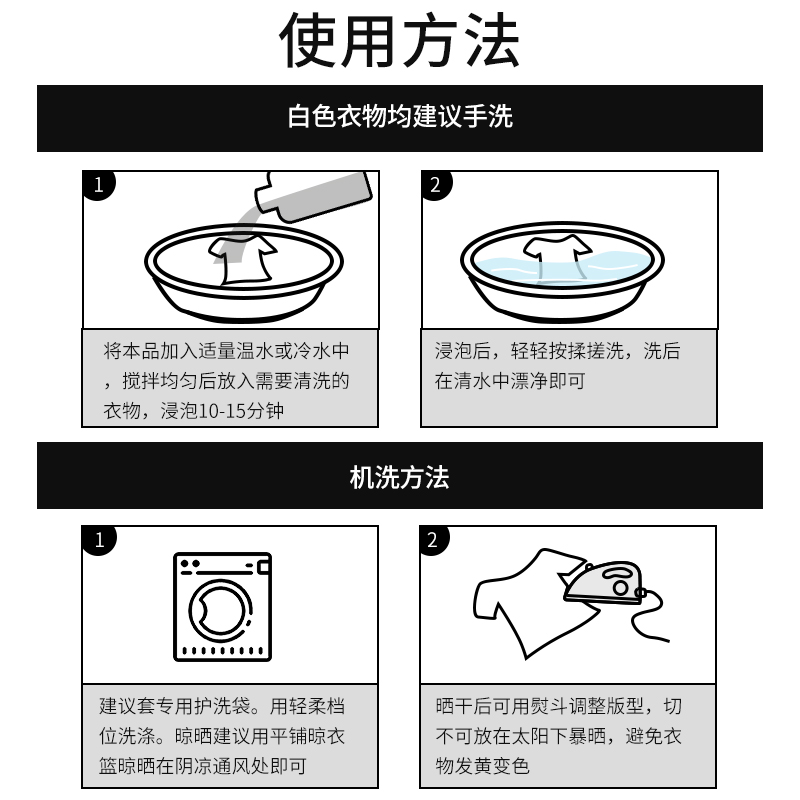 使用方法

白色衣物均建议手洗

1

将本品加入适量温水或冷水中，搅拌均匀后放入需要清洗的衣物，浸泡10-15分钟

2

浸泡后，轻轻按揉搓洗，洗后在清水中漂净即可

机洗方法

1

建议套专用护洗袋。用轻柔档位洗涤。晾晒建议用平铺晾衣篮晾晒在阴凉通风处即可

2

晒干后可用熨斗调整版型，切不可放在太阳下暴晒，避免衣物发黄变色