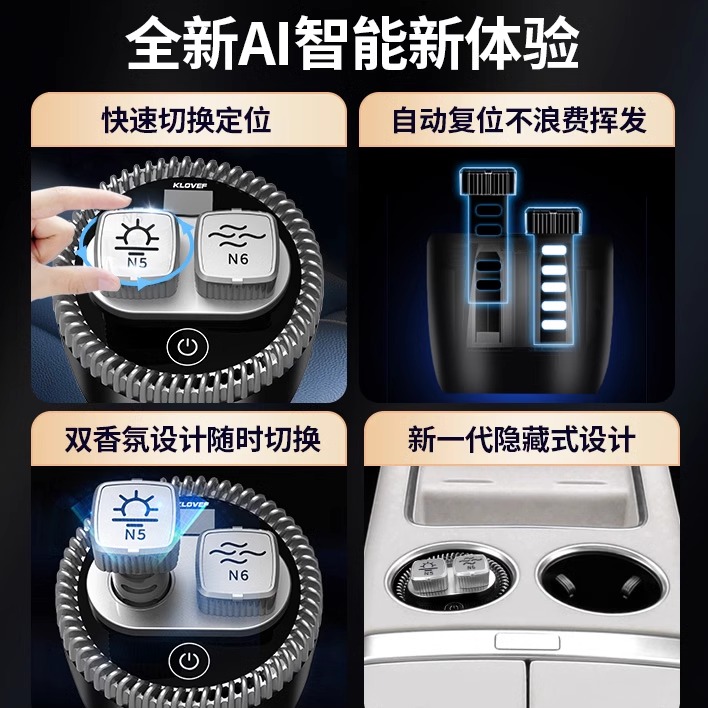 全新AI智能新体验

快速切换定位

KLOVEF

N5

N6

自动复位不浪费挥发

双香氛设计随时切换

KLOVEF

N5

N6

新一代隐藏式设计

N5

N6