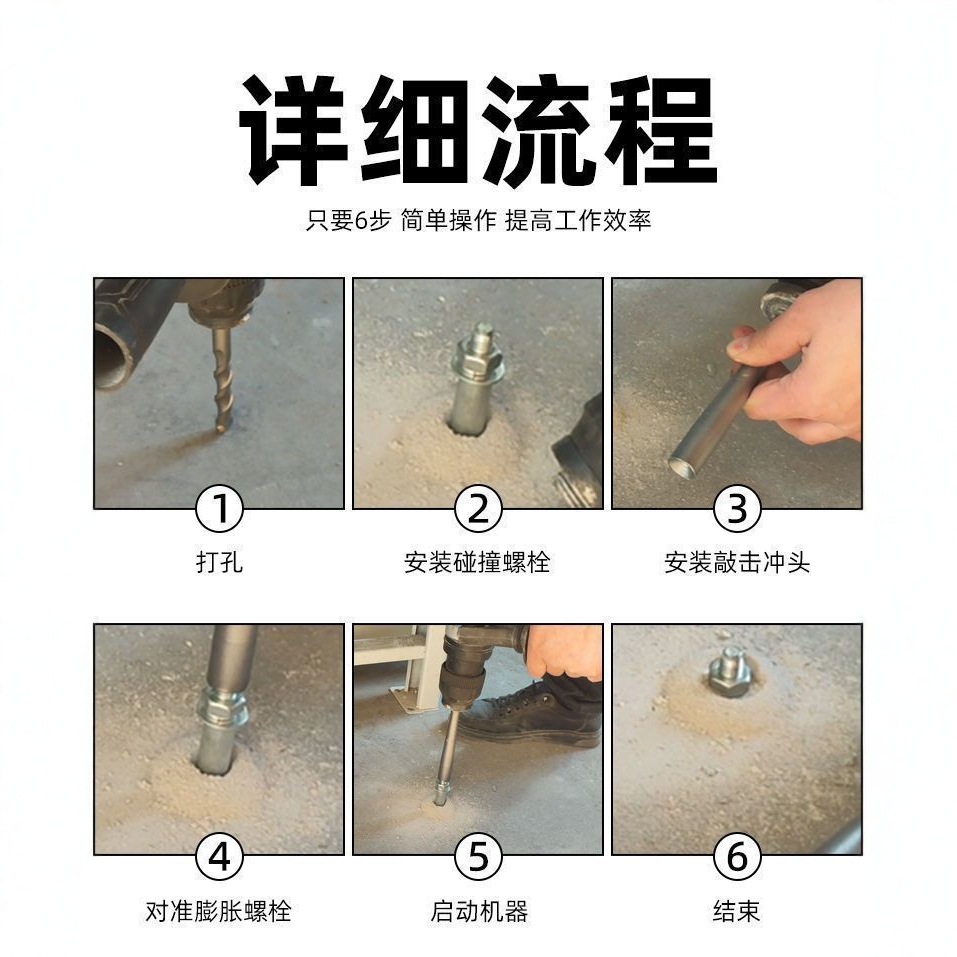 详细流程

只要6步 简单操作 提高工作效率

1
打孔

2
安装碰撞螺栓

3
安装敲击冲头

4
对准膨胀螺栓

5
启动机器

6
结束