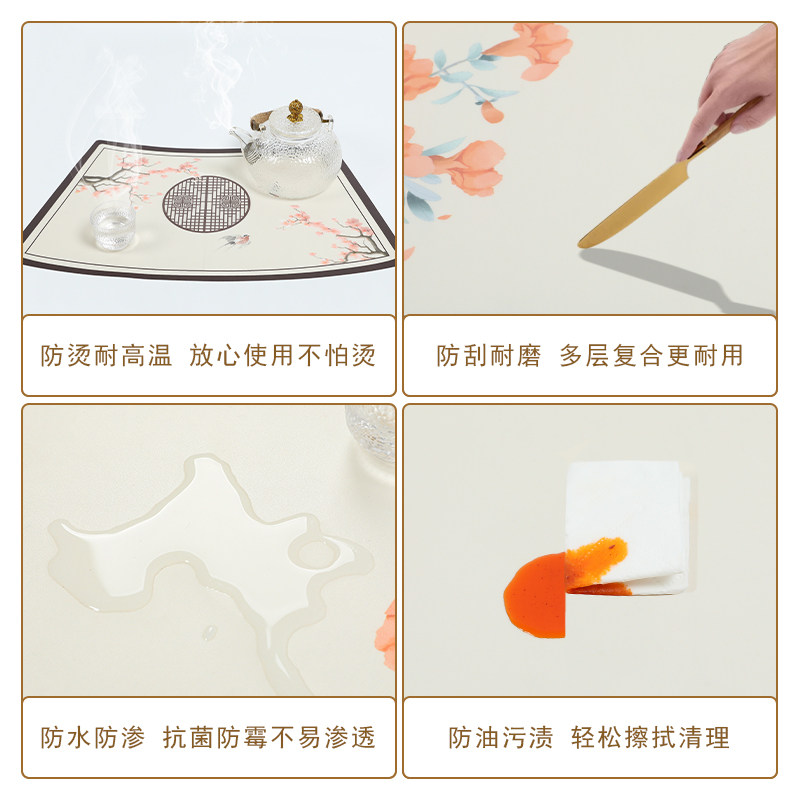 防烫耐高温 放心使用不怕烫

防刮耐磨 多层复合更耐用

防水防渗 抗菌防霉不易渗透

防油污渍 轻松擦拭清理