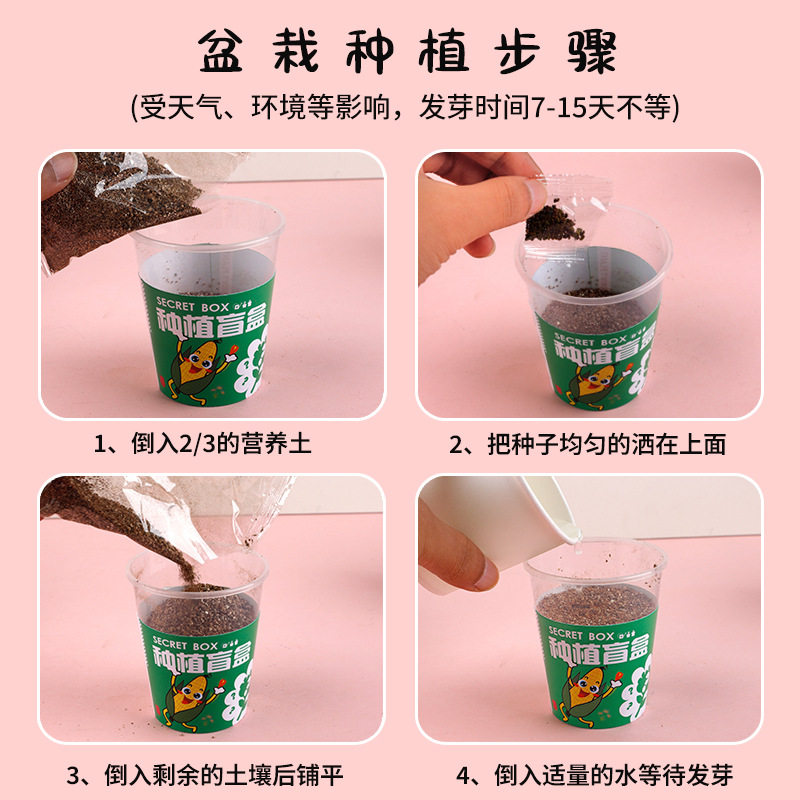 盆栽种植步骤

(受天气、环境等影响，发芽时间7-15天不等)

SECRET BOX
种植盲盒

1、倒入2/3的营养土

SECRET BOX
种植盲盒

2、把种子均匀的洒在上面

SECRET BOX
种植盲盒

3、倒入剩余的土壤后铺平

SECRET BOX
种植盲盒

4、倒入适量的水等待发芽