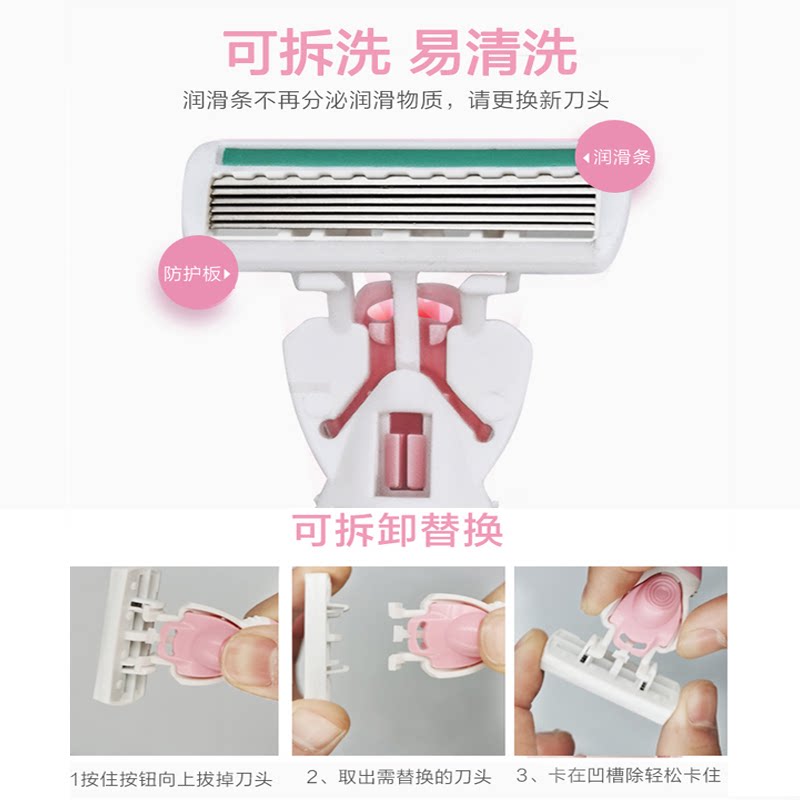 可拆洗 易清洗

润滑条不再分泌润滑物质，请更换新刀头

润滑条

防护板

可拆卸替换

1按住按钮向上拔掉刀头

2、取出需替换的刀头

3、卡在凹槽除轻松卡住