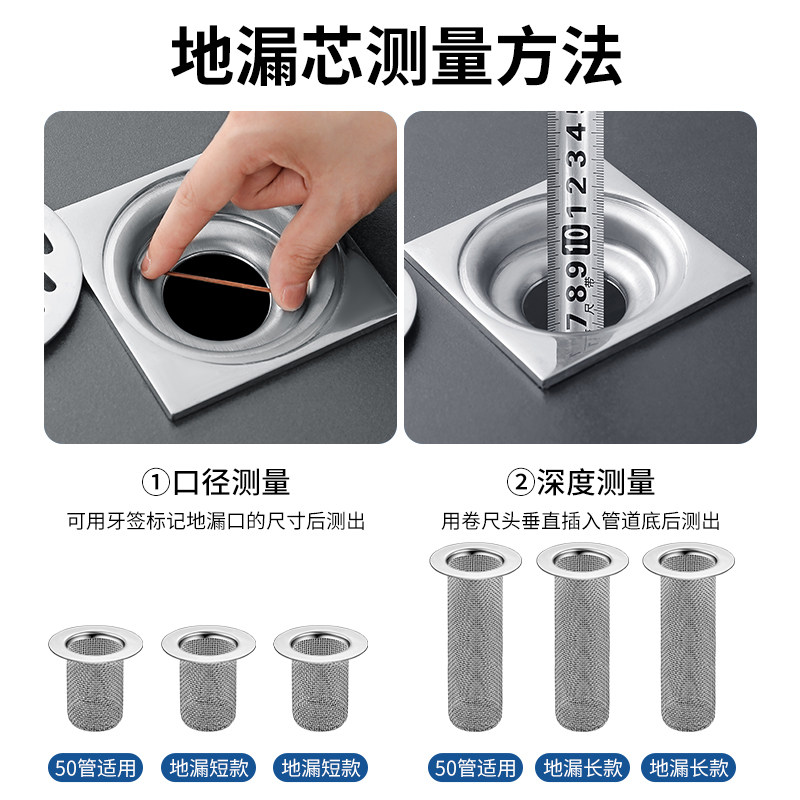 地漏芯测量方法

7 8 9 10 1 2 3 4

①口径测量
可用牙签标记地漏口的尺寸后测出

②深度测量
用卷尺头垂直插入管道底后测出

50管适用
地漏短款
地漏短款

50管适用
地漏长款
地漏长款